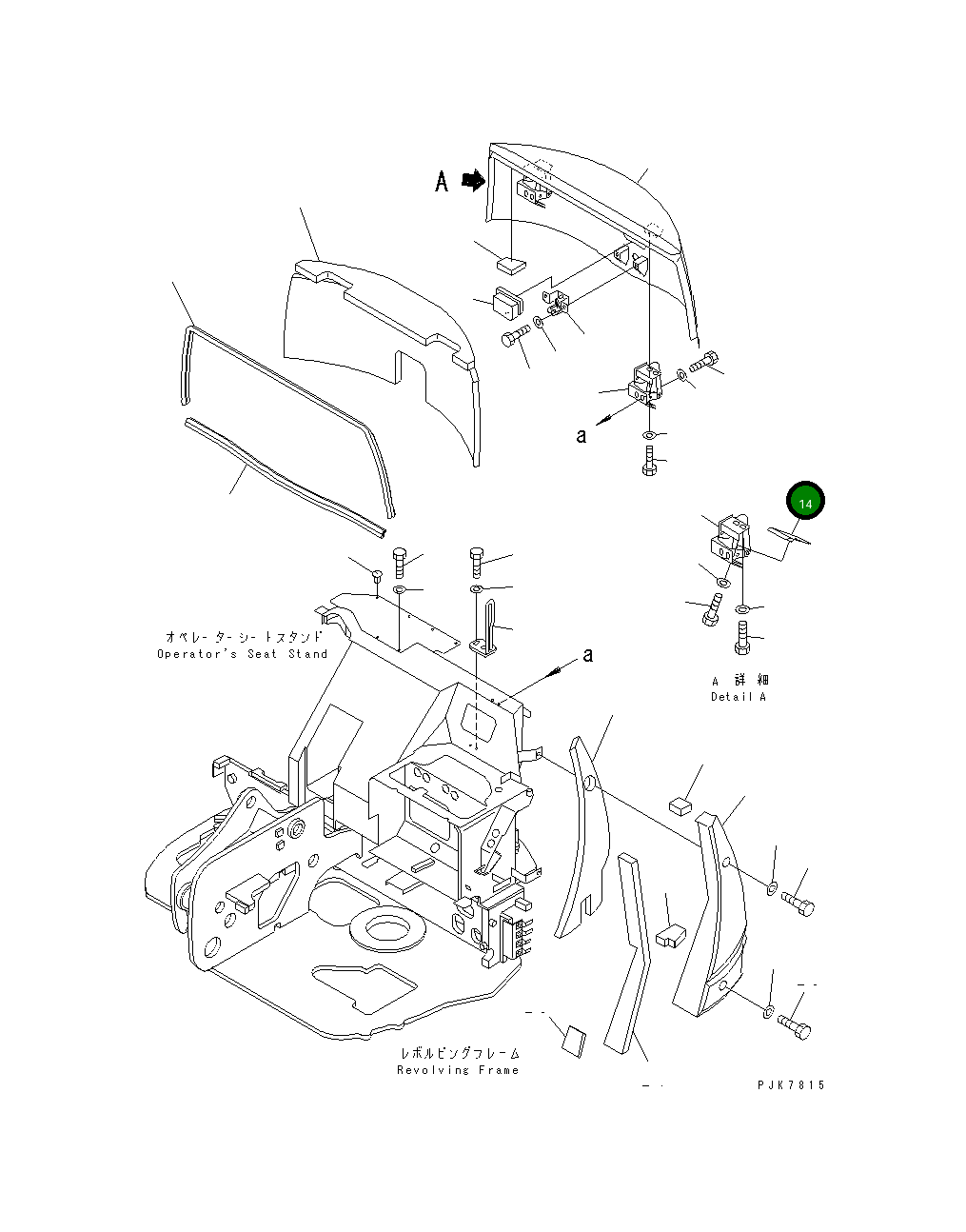 A

a

14

オペレーターシートスタンド
Operator's Seat Stand

a

A 詳細
Detail A

レボルビングフレーム
Revolving Frame

PJK7815