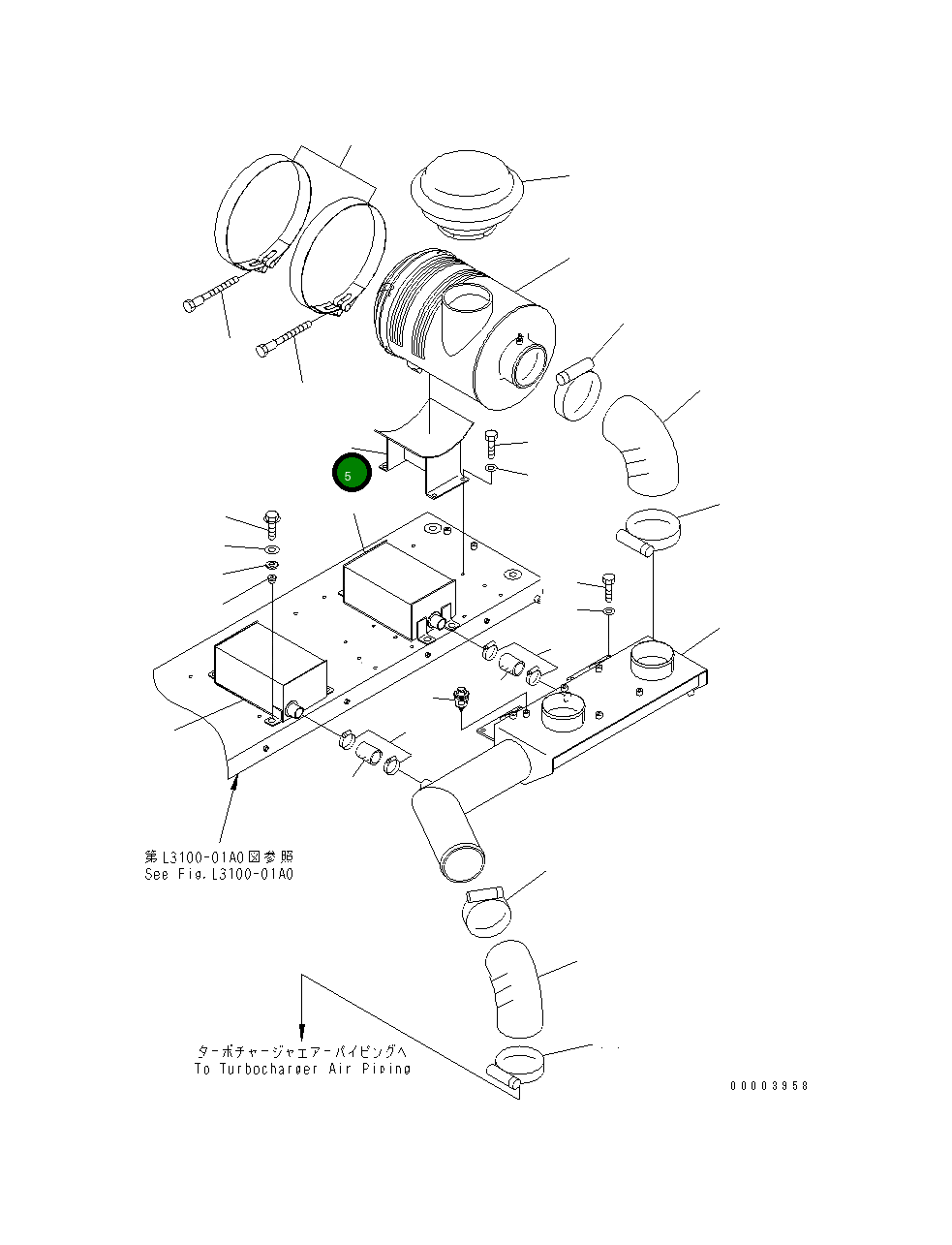 5

第L3100-01A0図参照
See Fig.L3100-01A0

ターボチャージャエアーパイピングへ
To Turbocharger Air Piping

00003958