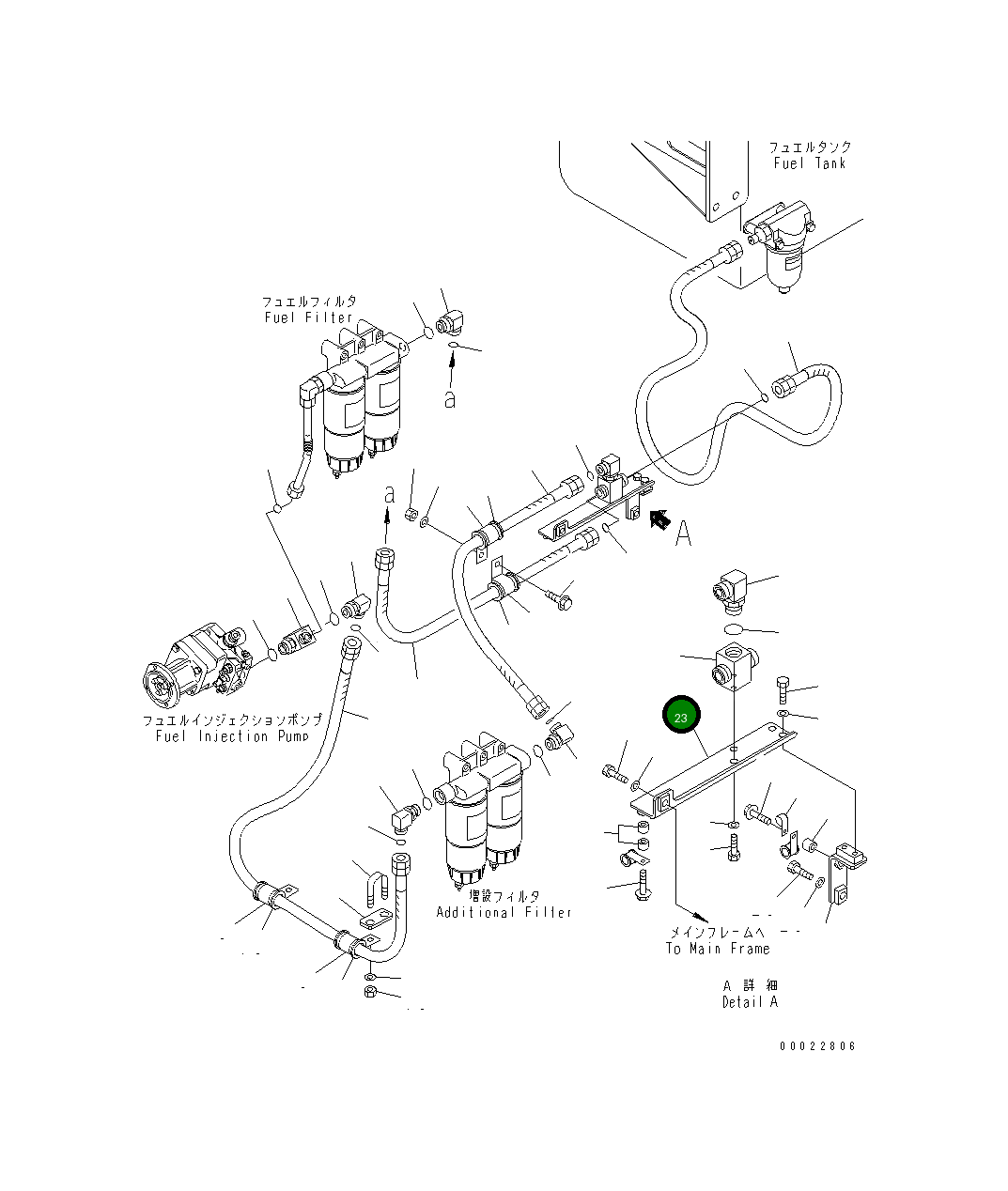 フュエルタンク
Fuel Tank

フュエルフィルタ
Fuel Filter

a

a

A

フュエルインジェクションポンプ
Fuel Injection Pump

23

増設フィルタ
Additional Filter

メインフレームへ
To Main Frame

A 詳 細
Detail A

00022806