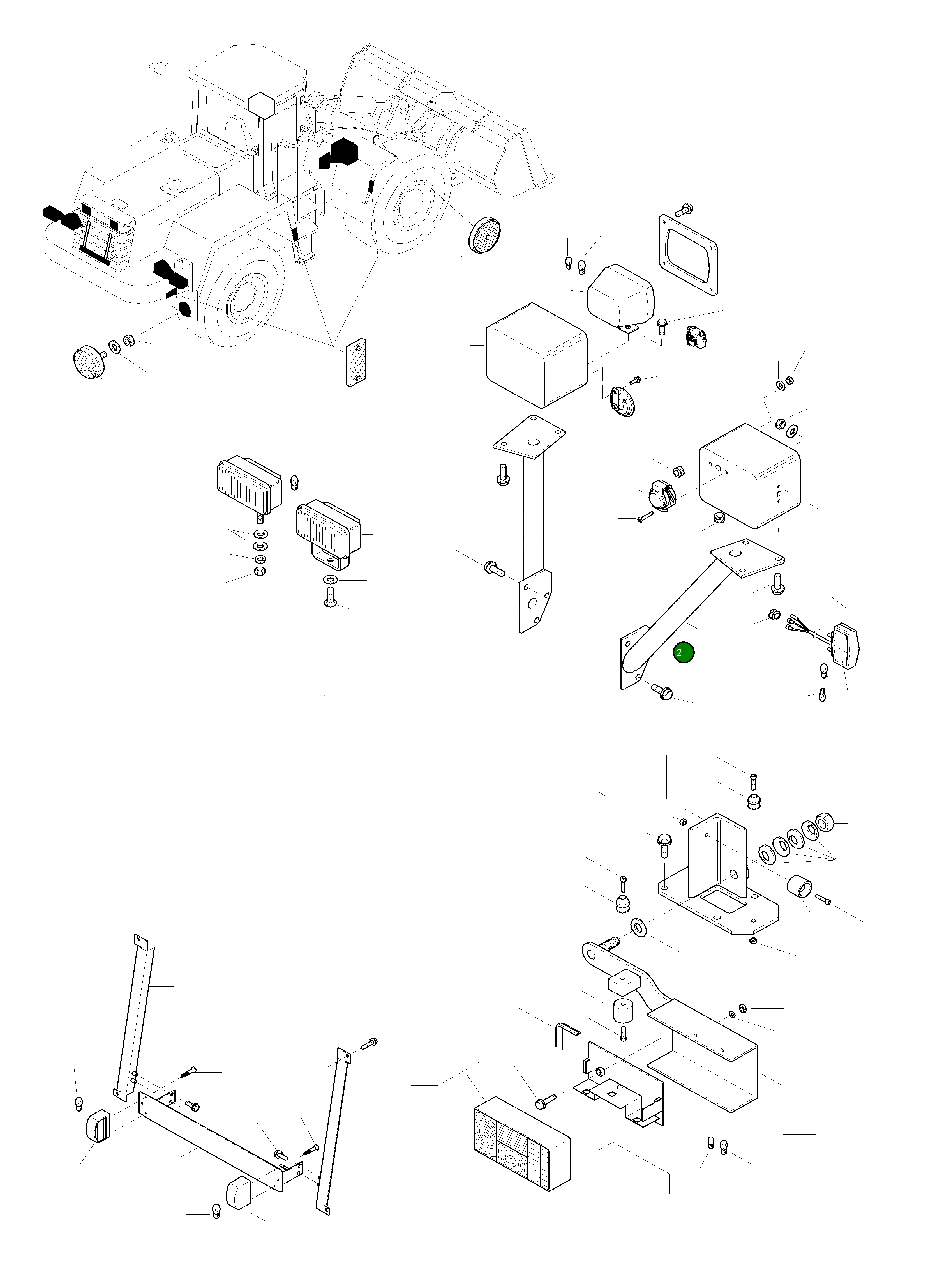 2