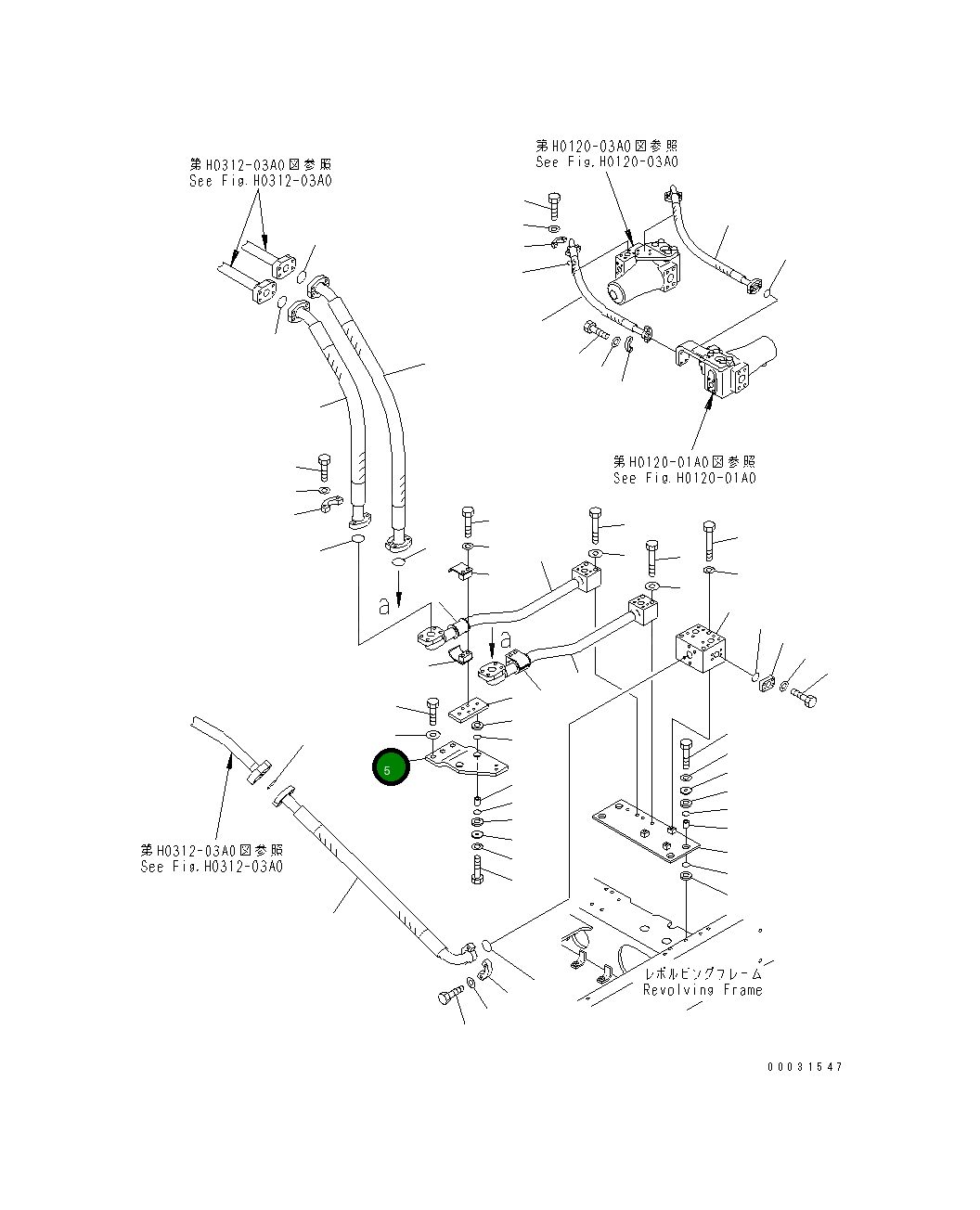 第H0312-03A0図参照
See Fig.H0312-03A0

第H0120-03A0図参照
See Fig.H0120-03A0

第H0120-01A0図参照
See Fig.H0120-01A0

a

a

5

第H0312-03A0図参照
See Fig.H0312-03A0

レボルビングフレーム
Revolving Frame

00031547