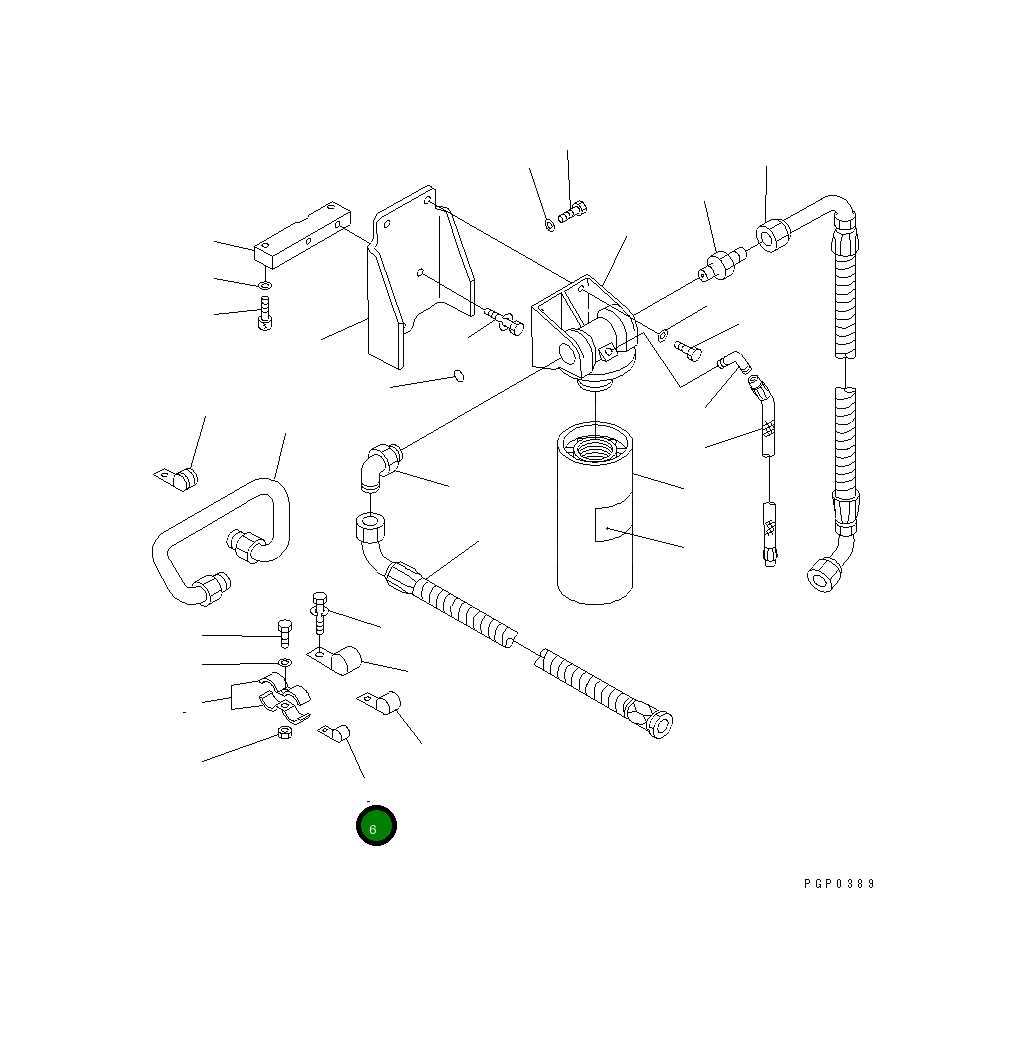 6

PGP0389