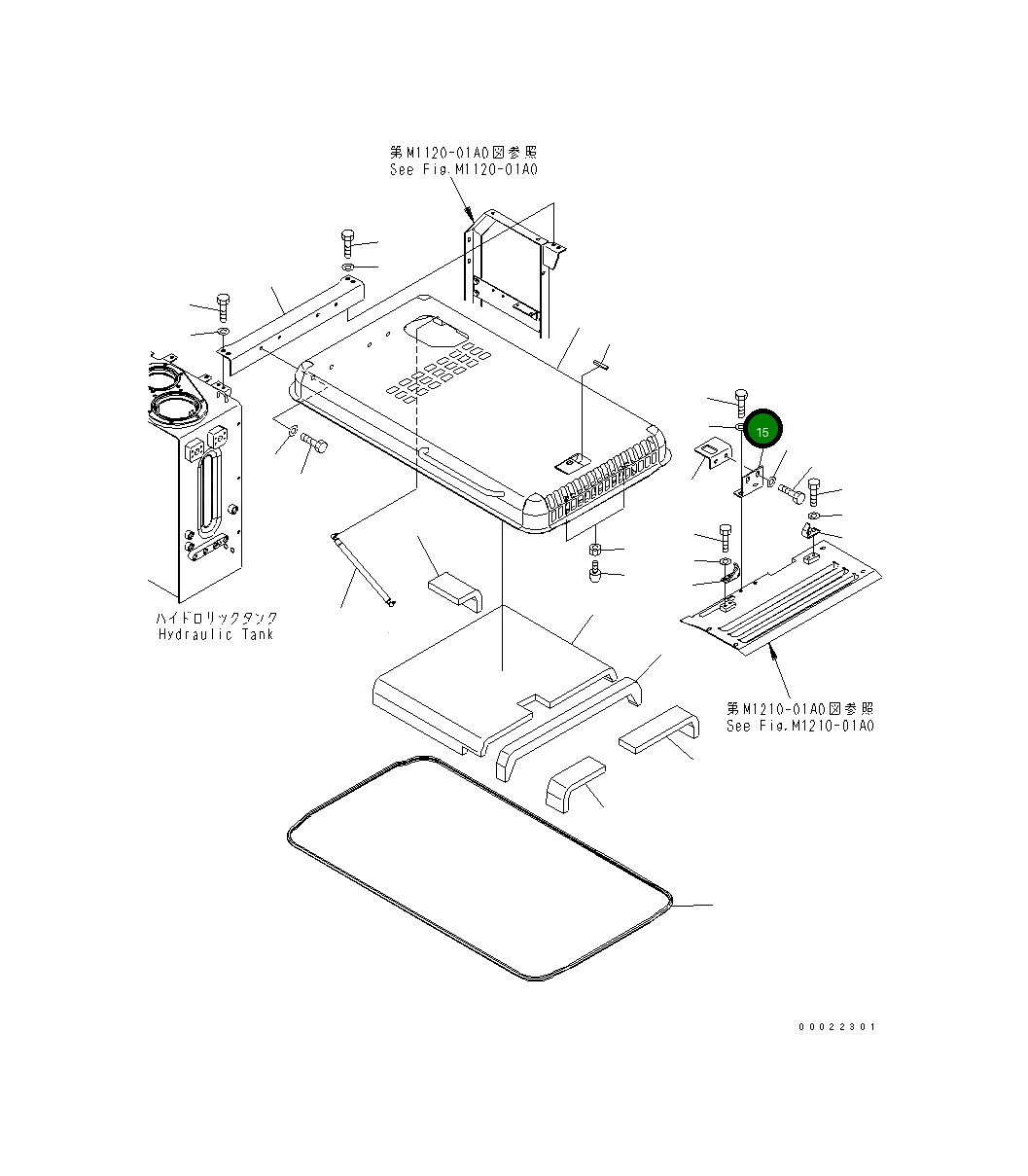 第M1120-01A0図参照
See Fig.M1120-01A0

15

ハイドロリックタンク
Hydraulic Tank

第M1210-01A0図参照
See Fig.M1210-01A0

00022301