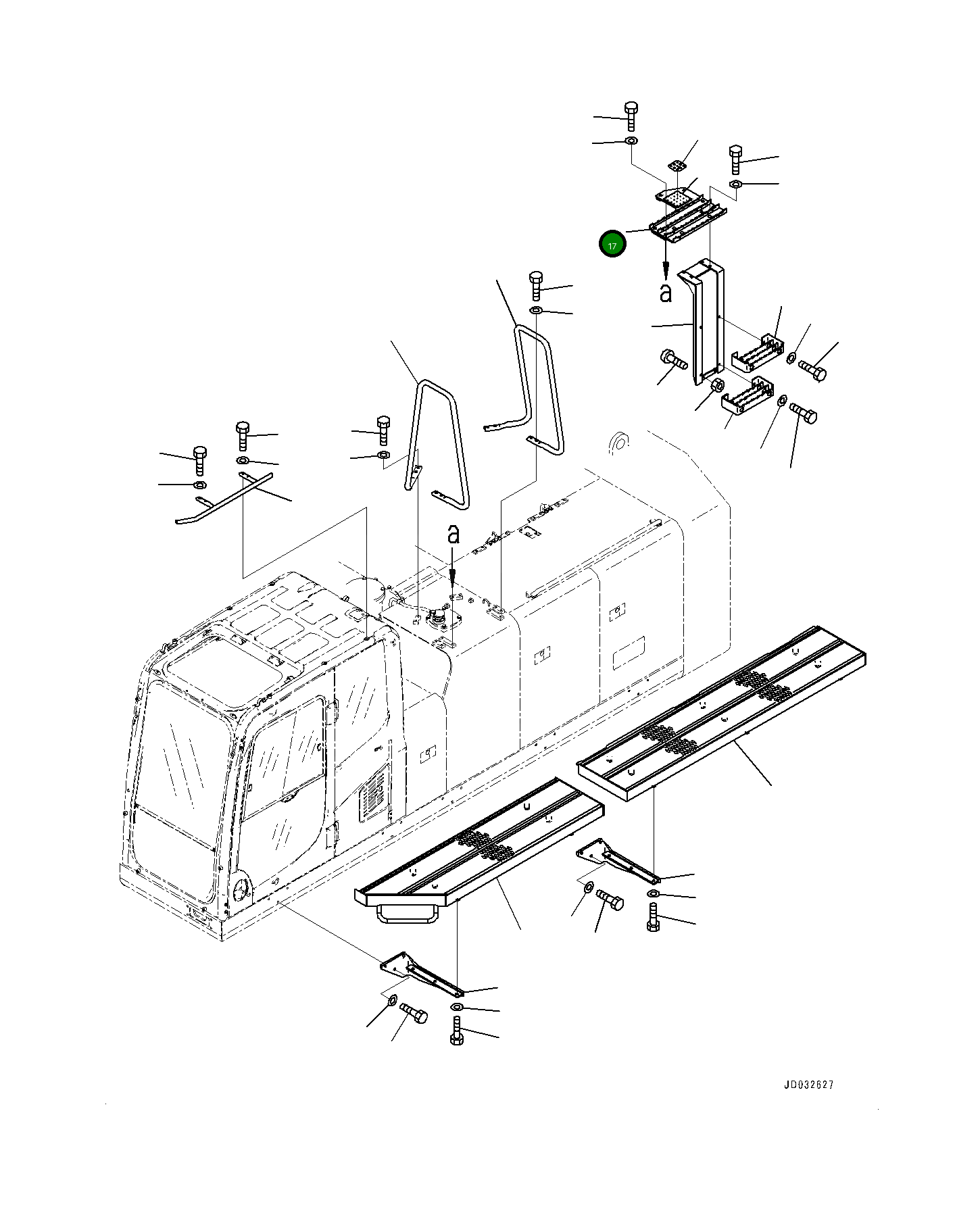 17

a

a

JD032627