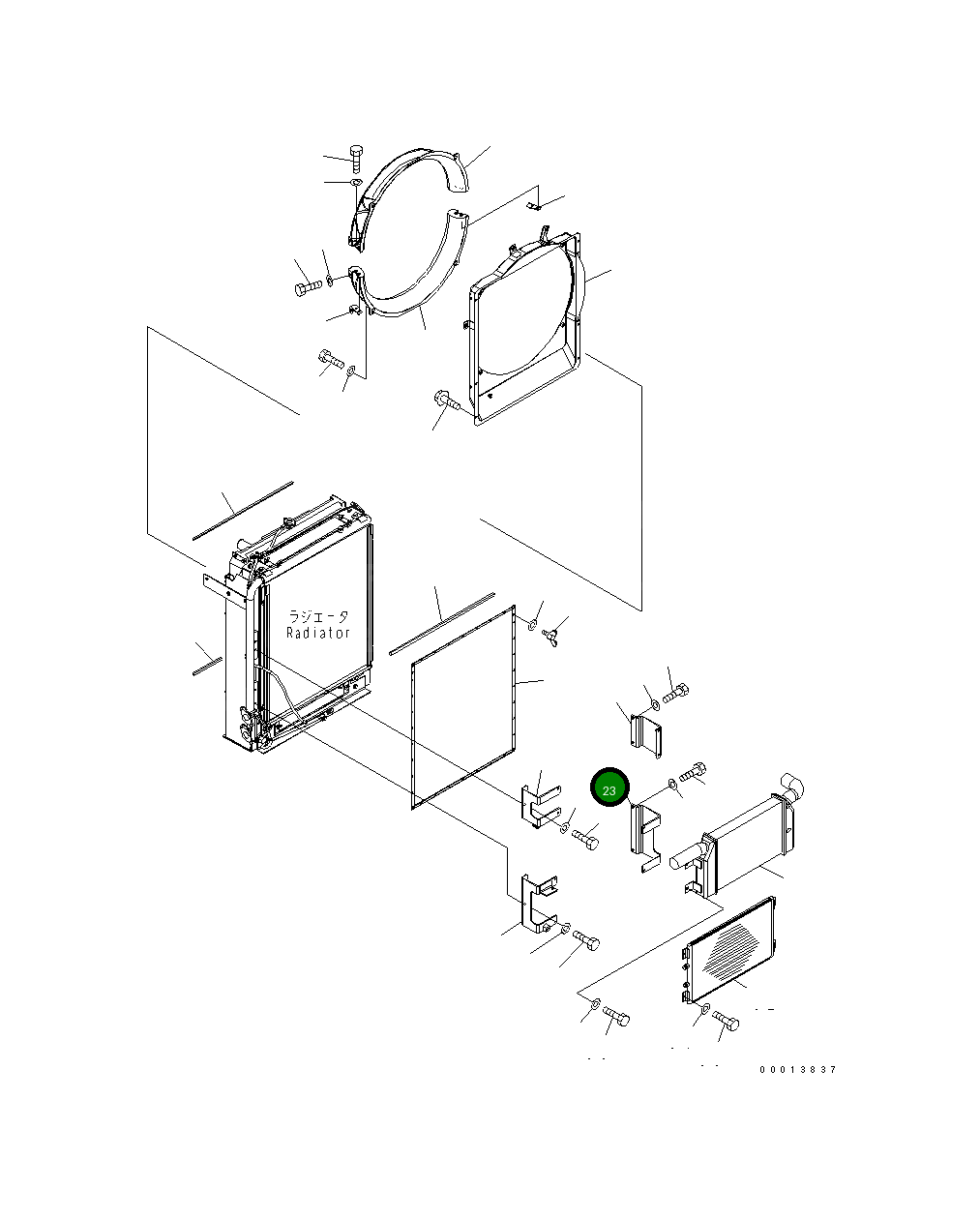 ラジエータ
Radiator

23

00013837