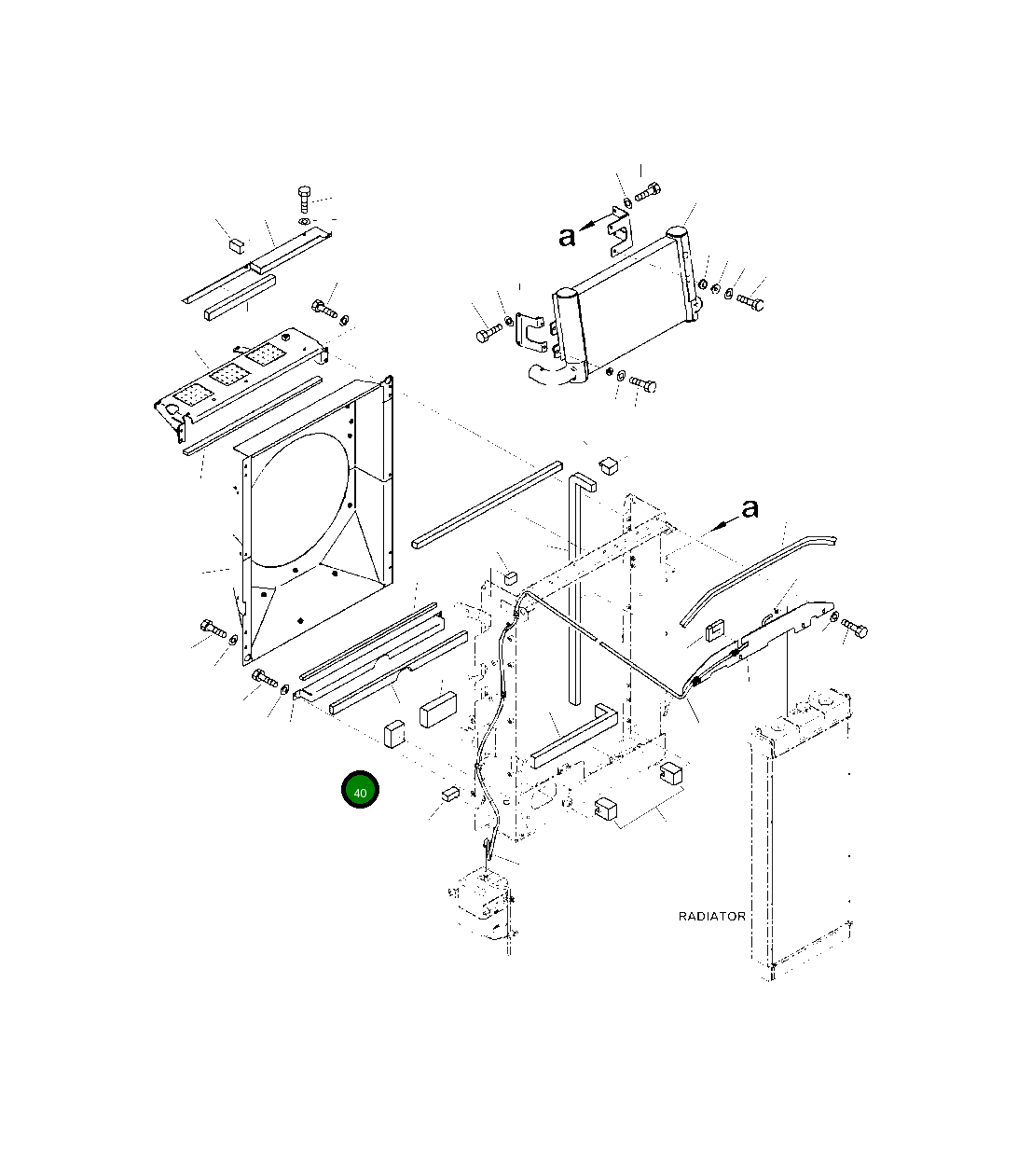 a

a

40

RADIATOR