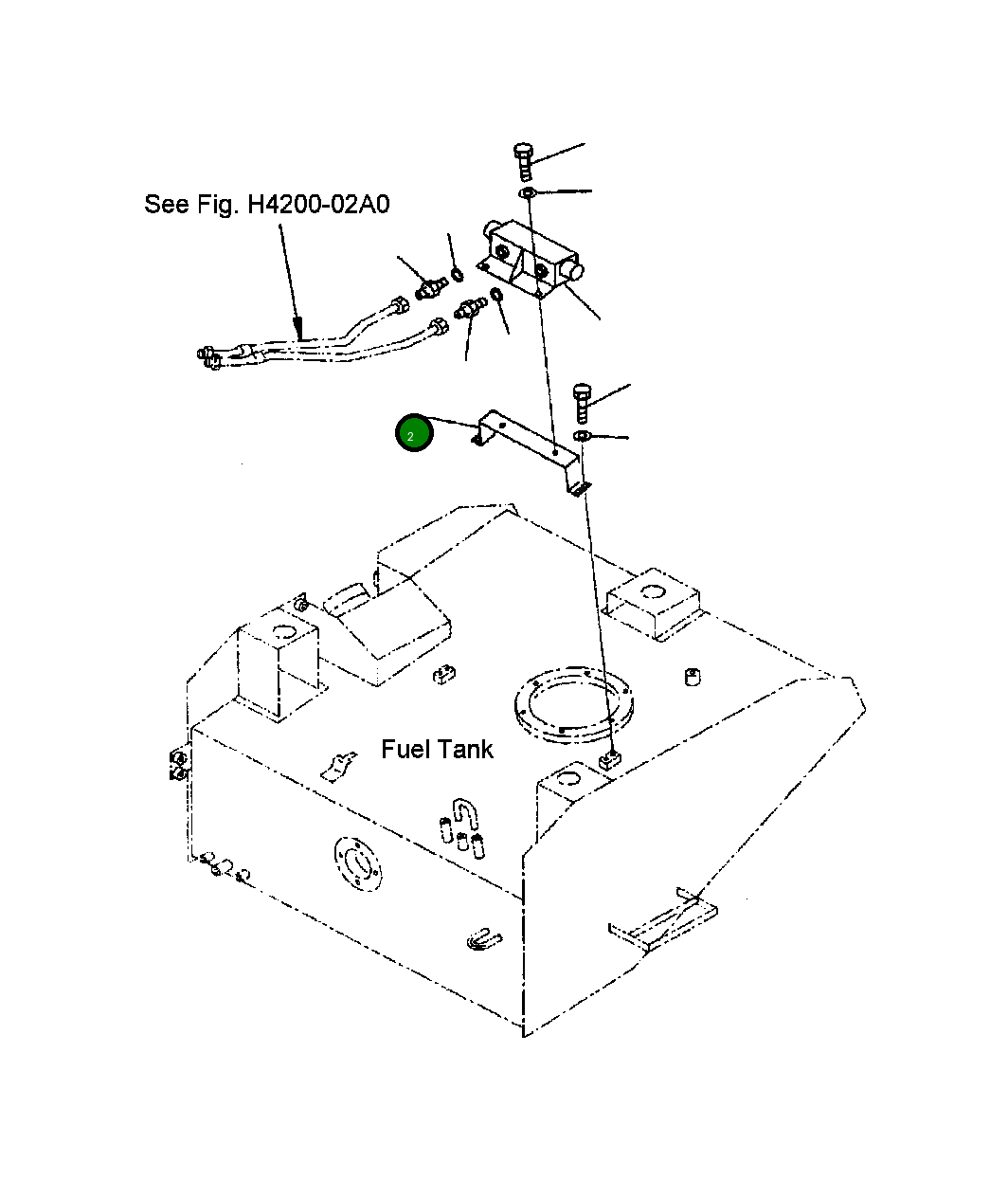 See Fig. H4200-02A0

2

Fuel Tank