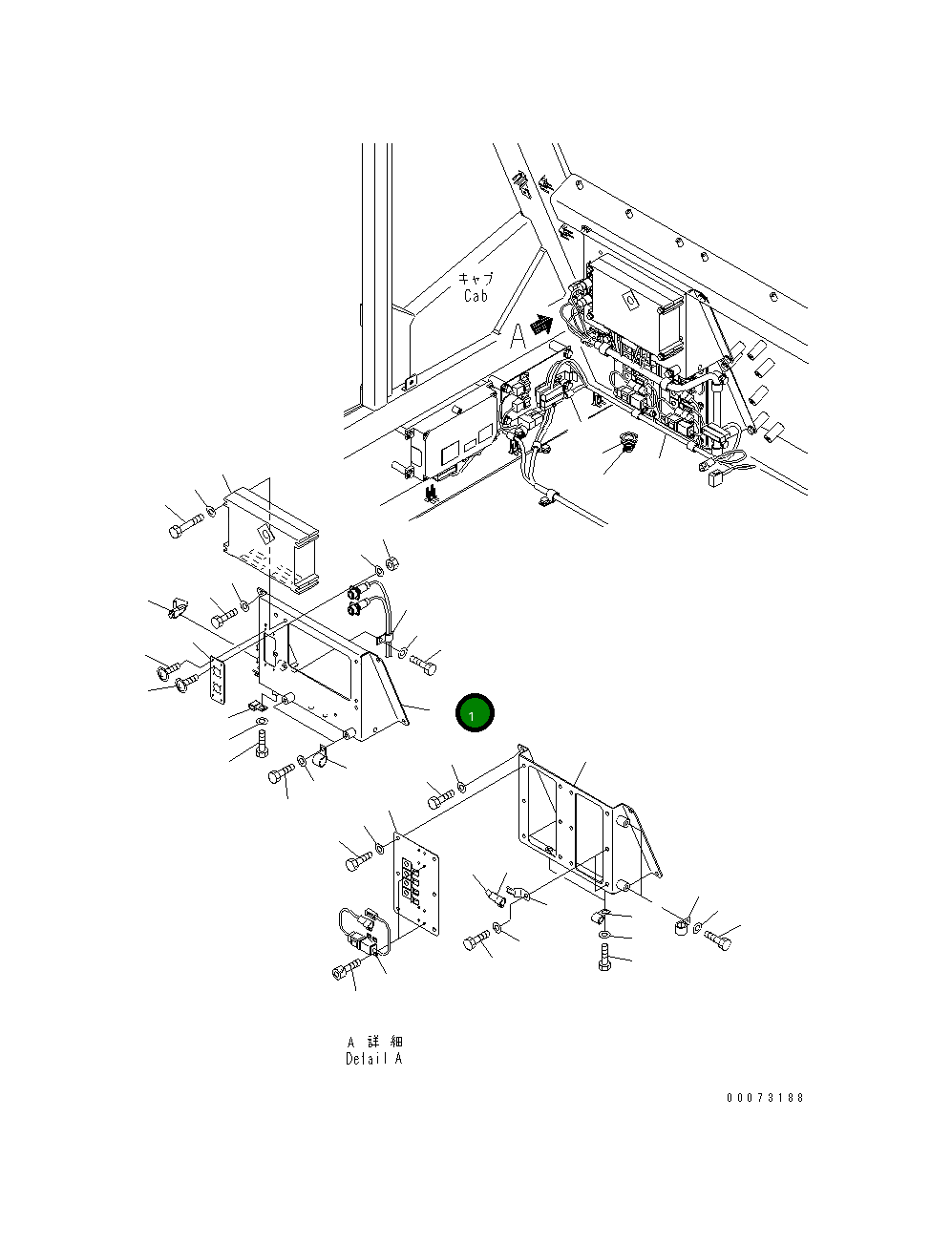 キャブ
Cab

A

1

A 詳細
Detail A

00073188