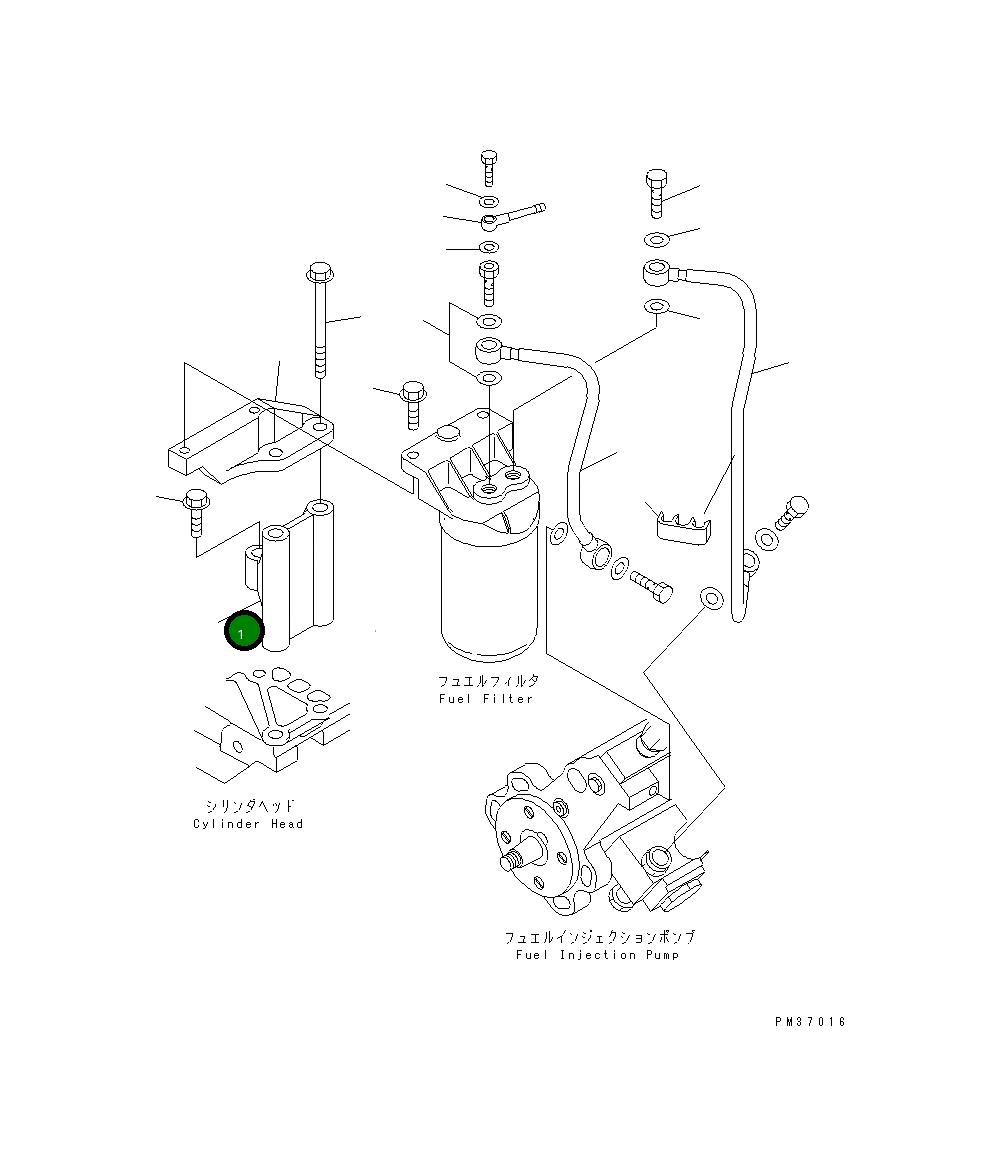 1

フュエルフィルタ
Fuel Filter

シリンダヘッド
Cylinder Head

フュエルインジェクションポンプ
Fuel Injection Pump

PM37016