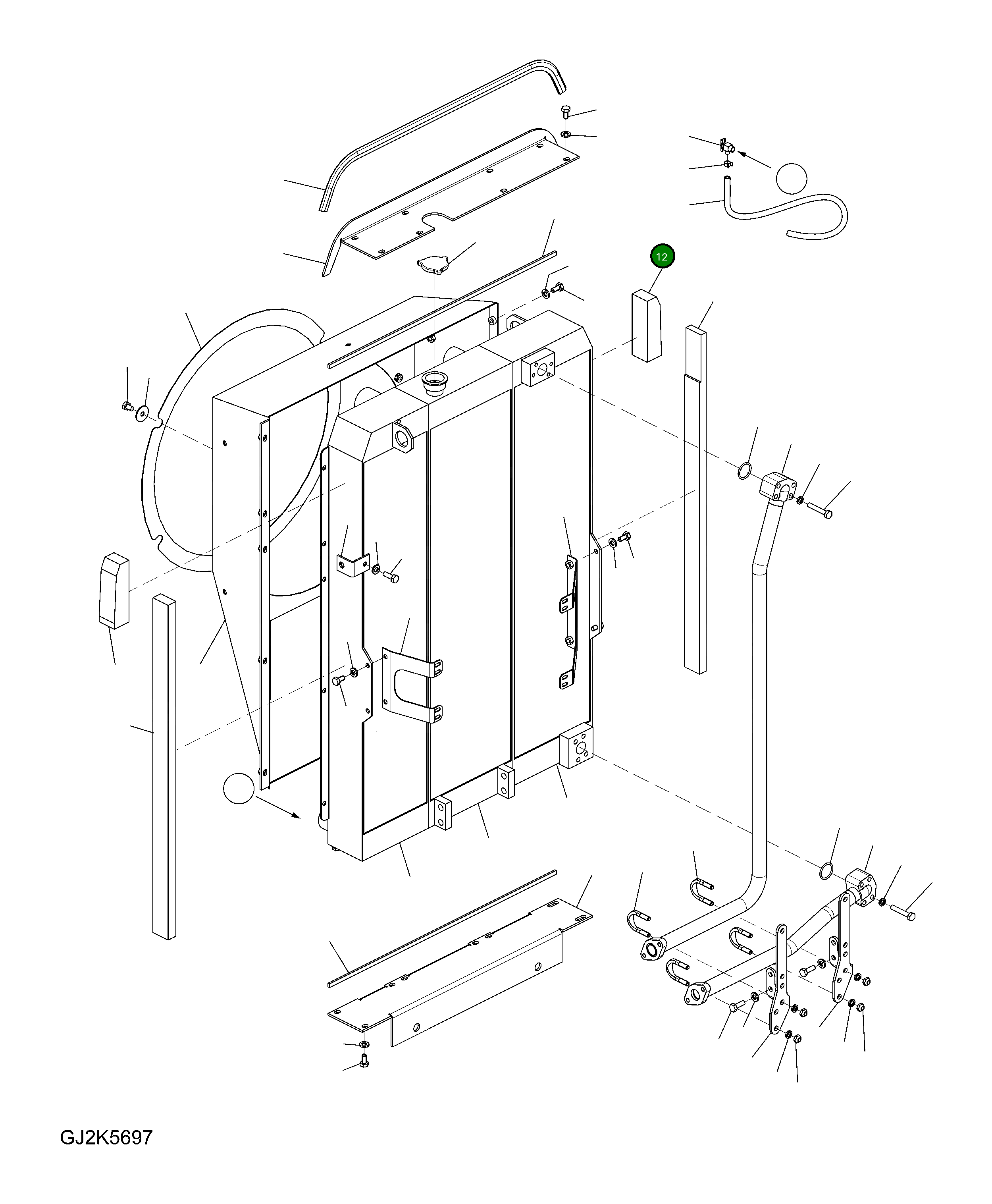 12

GJ2K5697