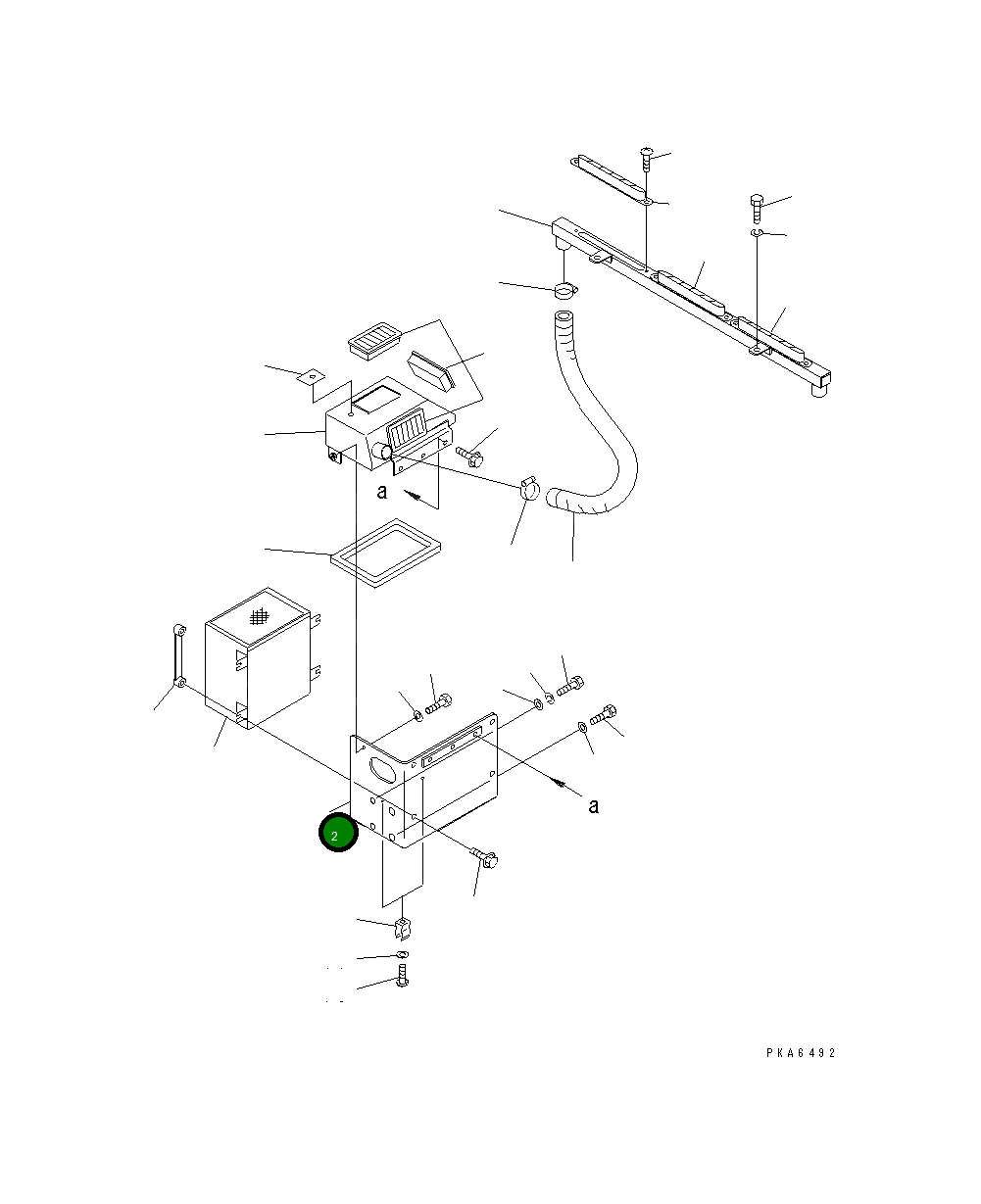 a

a

2

PKA6492