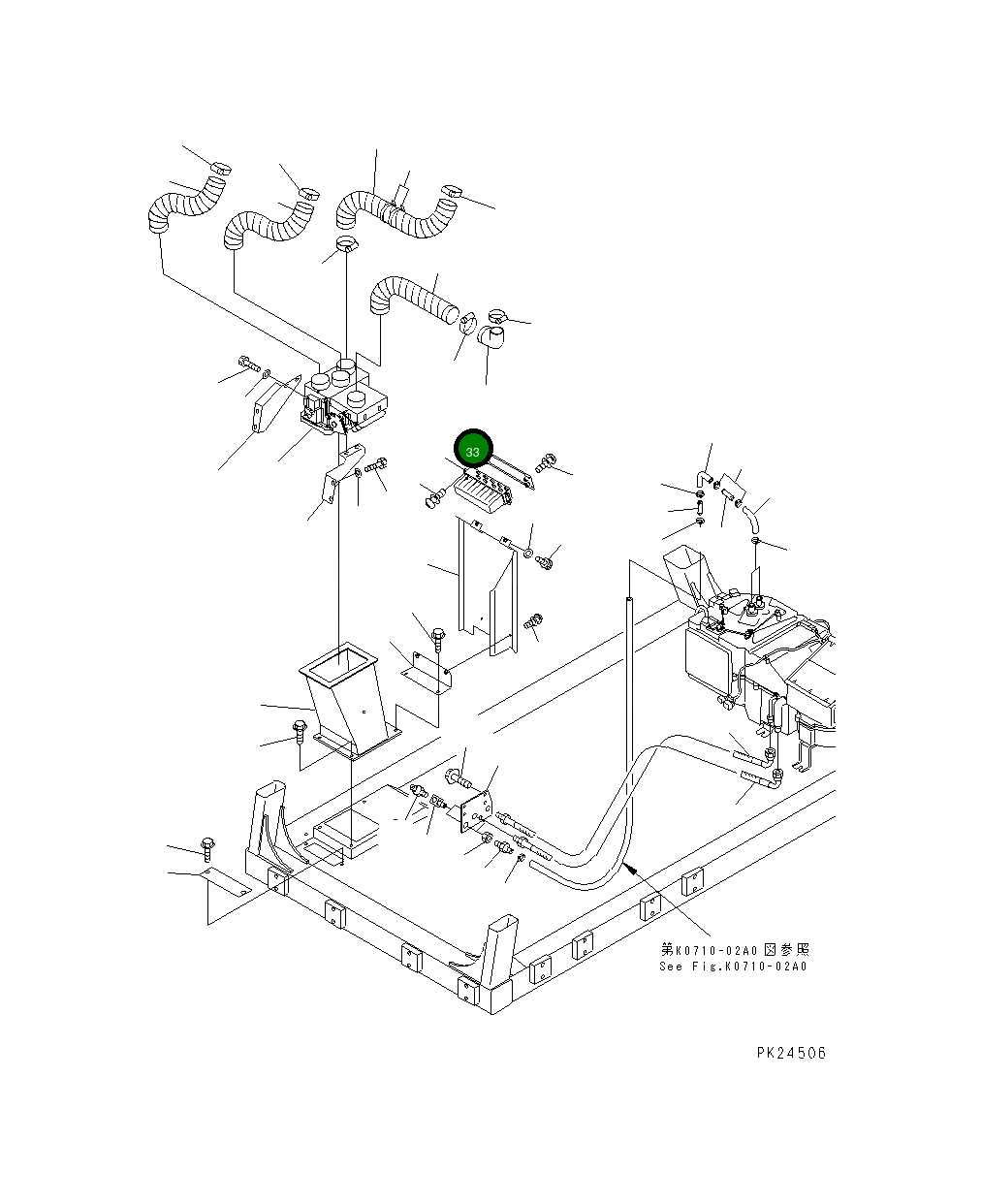 33

第K0710-02A0図参照
See Fig.K0710-02A0

PK24506