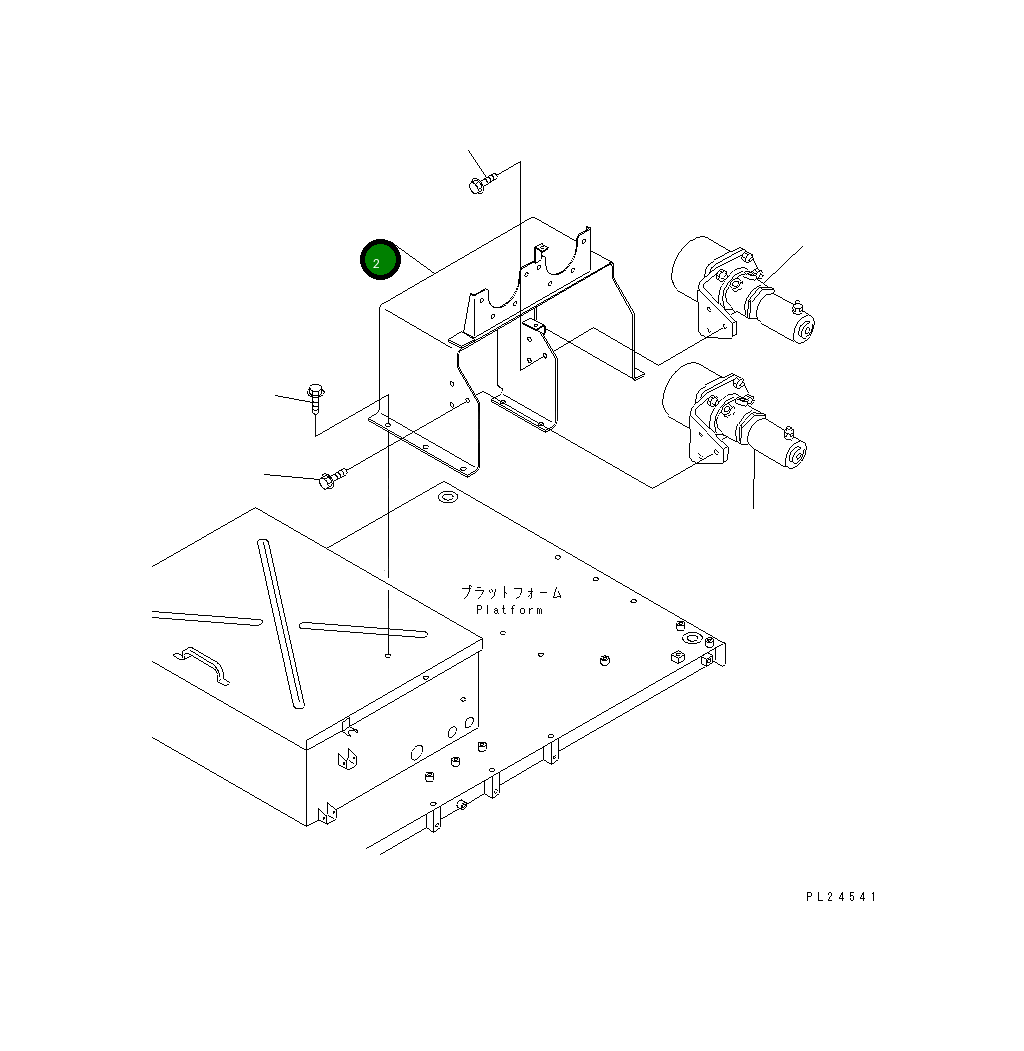 2

プラットフォーム
Platform

PL24541