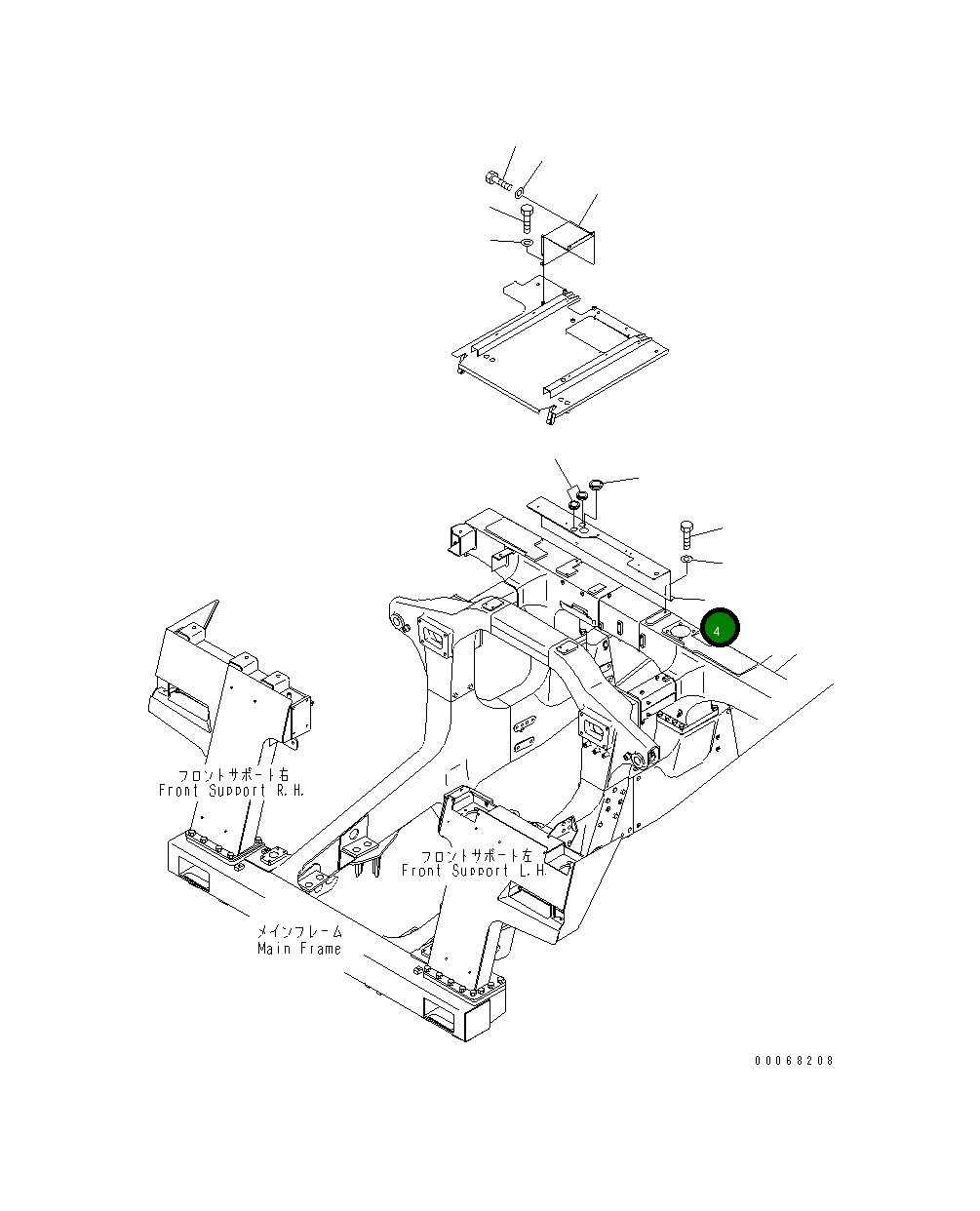 4

フロントサポート右
Front Support R.H.

フロントサポート左
Front Support L.H.

メインフレーム
Main Frame

00068208