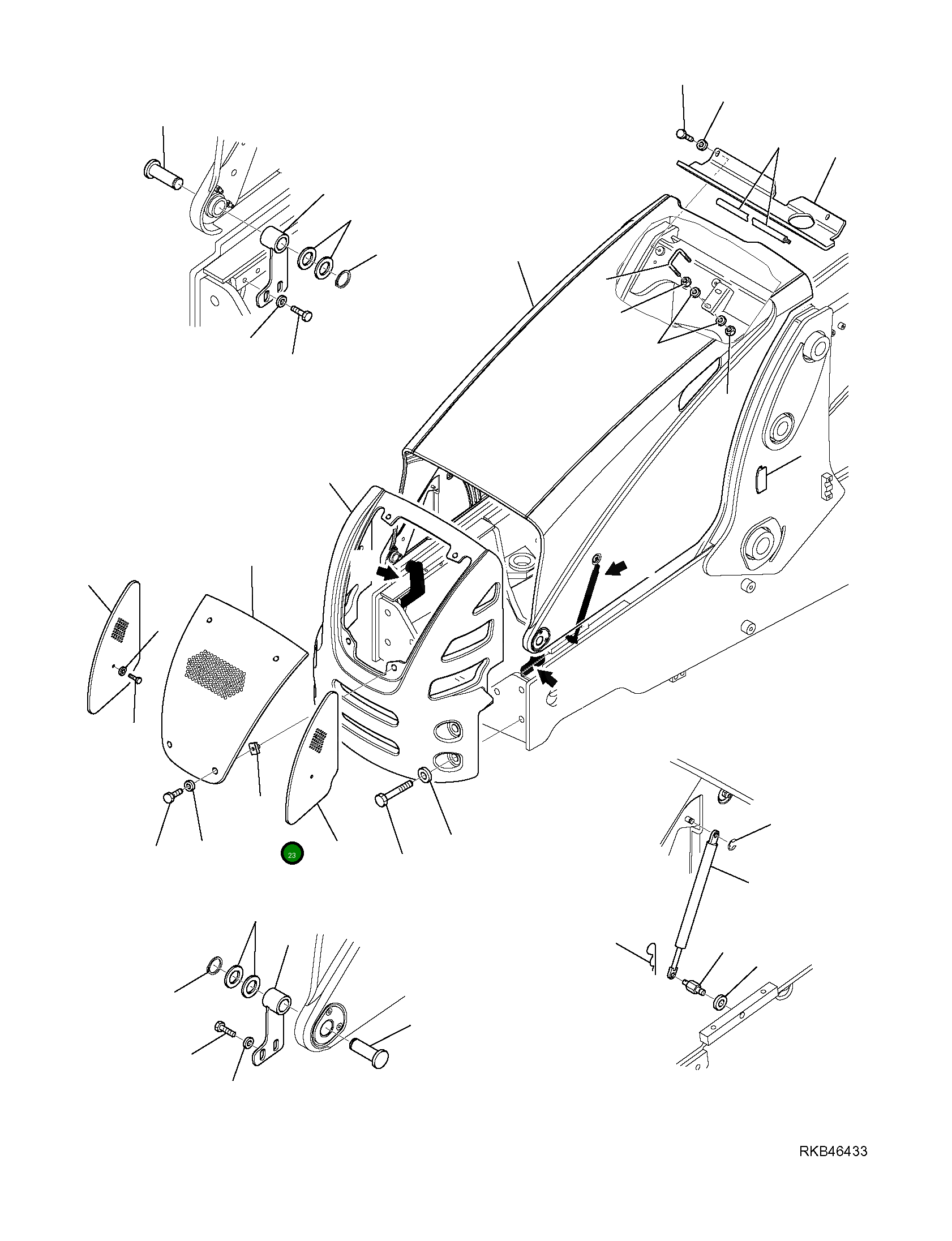 23

RKB46433