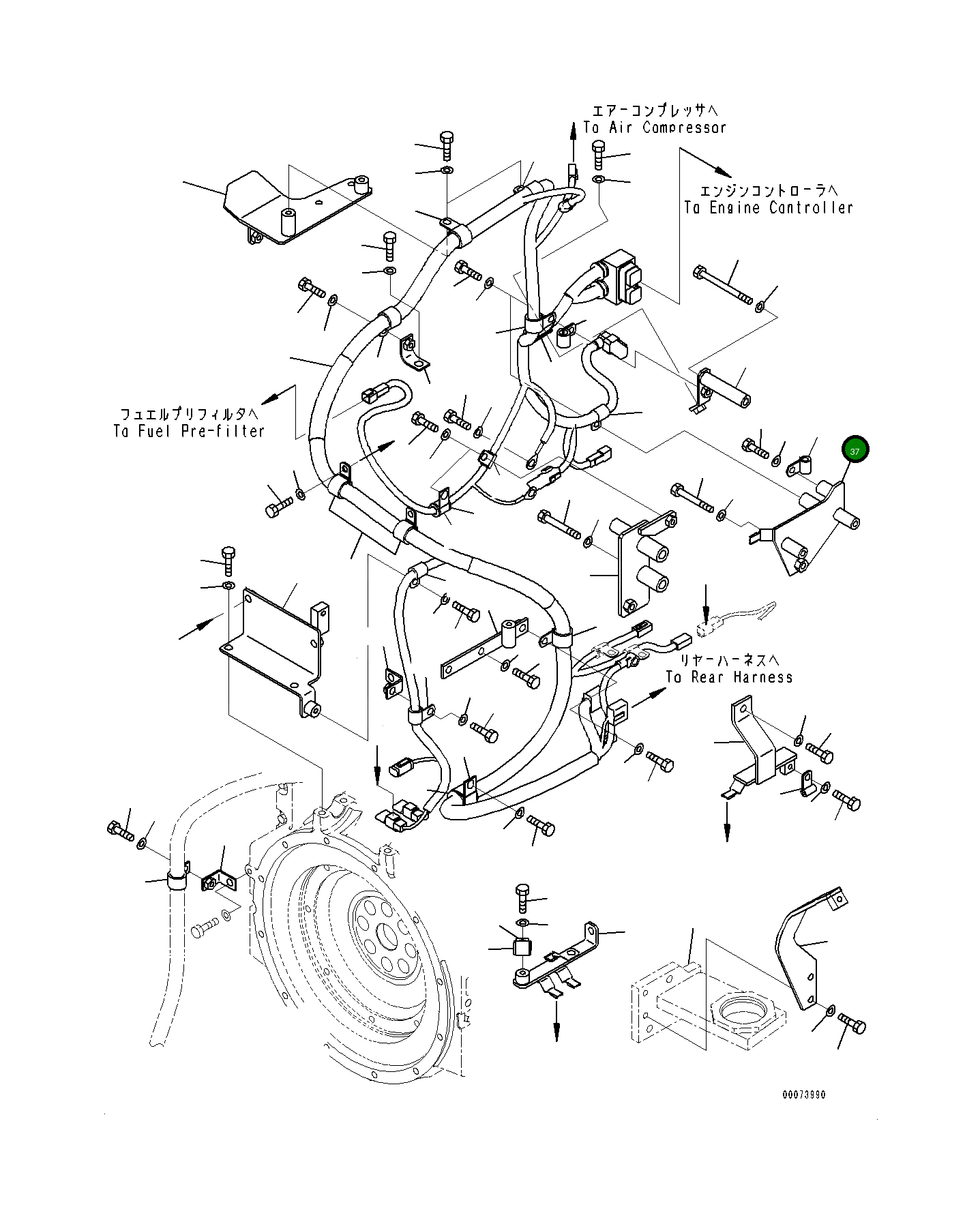 エアーコンプレッサへ
To Air Compressor

エンジンコントローラへ
To Engine Controller

フュエルプリフィルタへ
To Fuel Pre-filter

37

リヤーハーネスへ
To Rear Harness

00073990