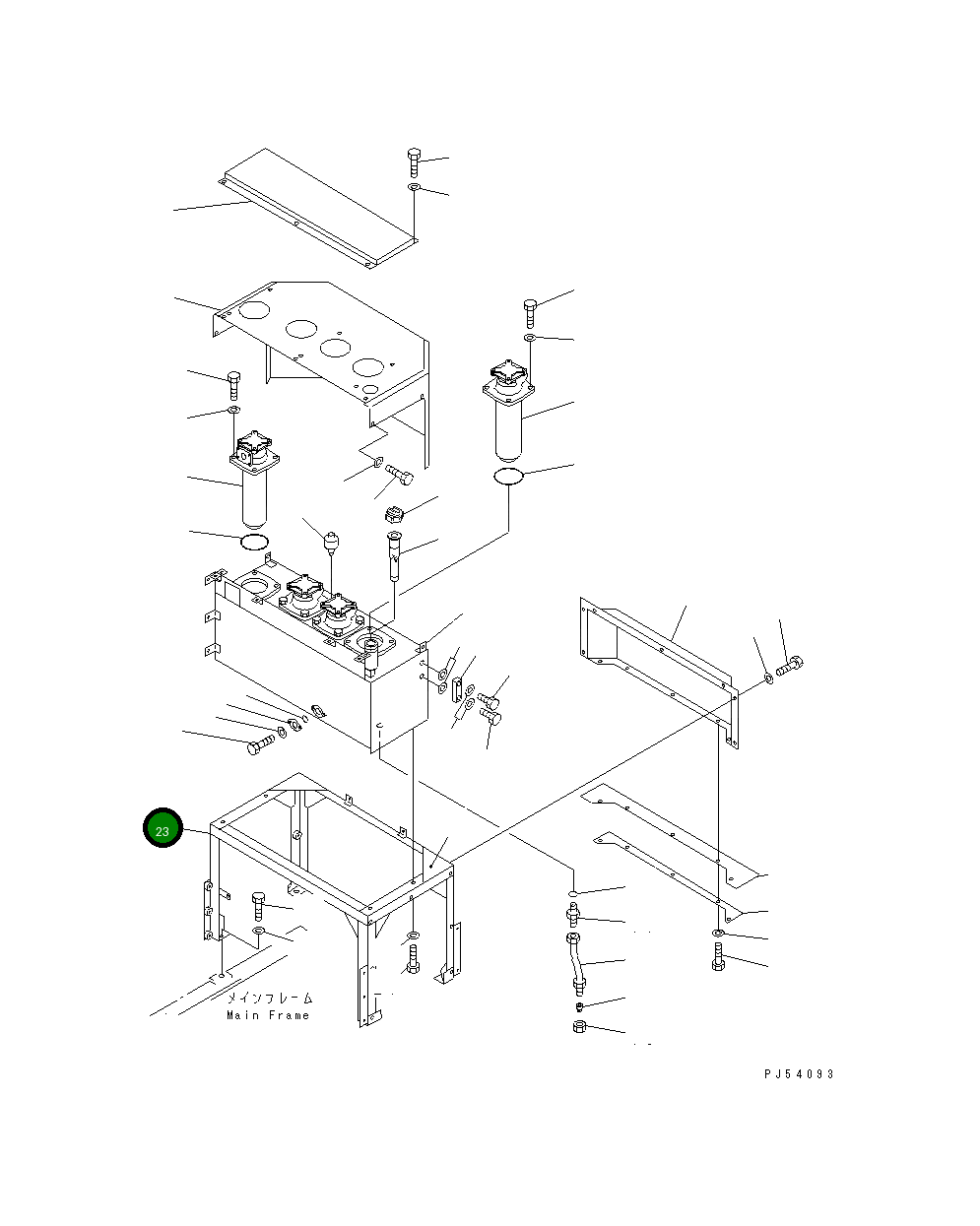 23

メインフレーム
Main Frame

PJ54093