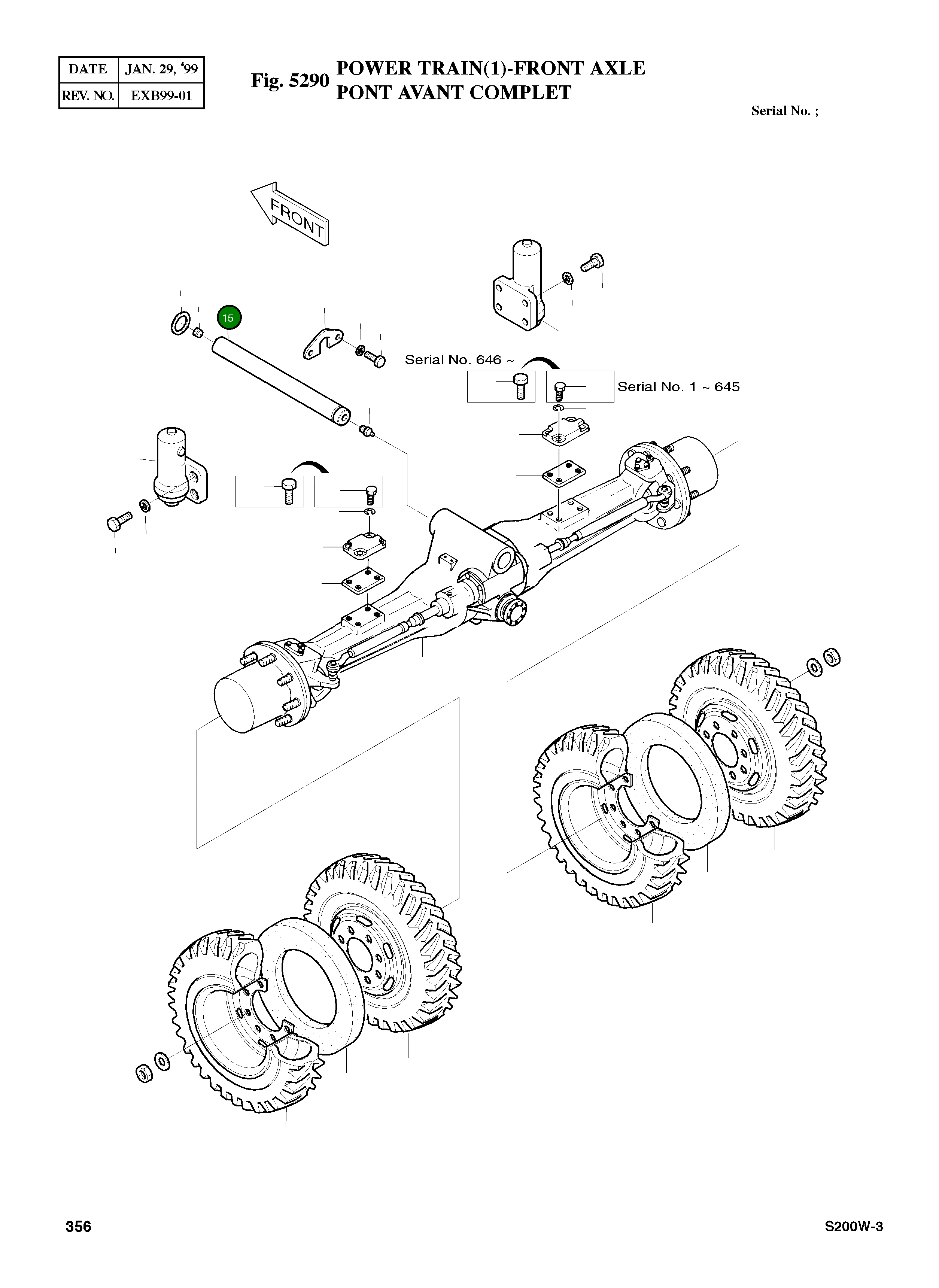 | DATE | JAN. 29, '99 |
|---|---|
| REV. NO. | EXB99-01 |

Fig. 5290 POWER TRAIN(1)-FRONT AXLE
PONT AVANT COMPLET

Serial No. ;

FRONT

15

Serial No. 646 ~

Serial No. 1 ~ 645

356

S200W-3