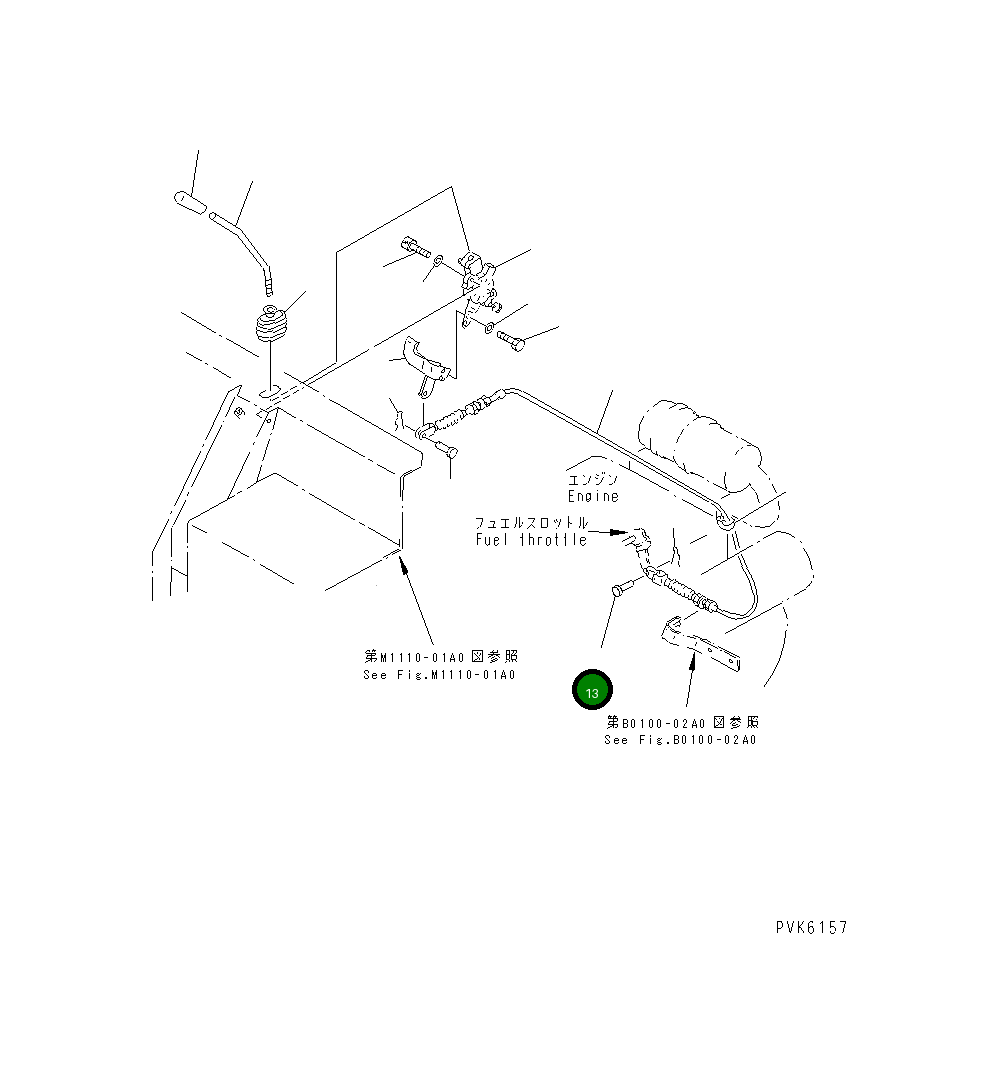 エンジン
Engine

フュエルスロットル
Fuel throttle

第M1110-01A0 図参照
See Fig.M1110-01A0

13

第B0100-02A0 図参照
See Fig.B0100-02A0

PVK6157