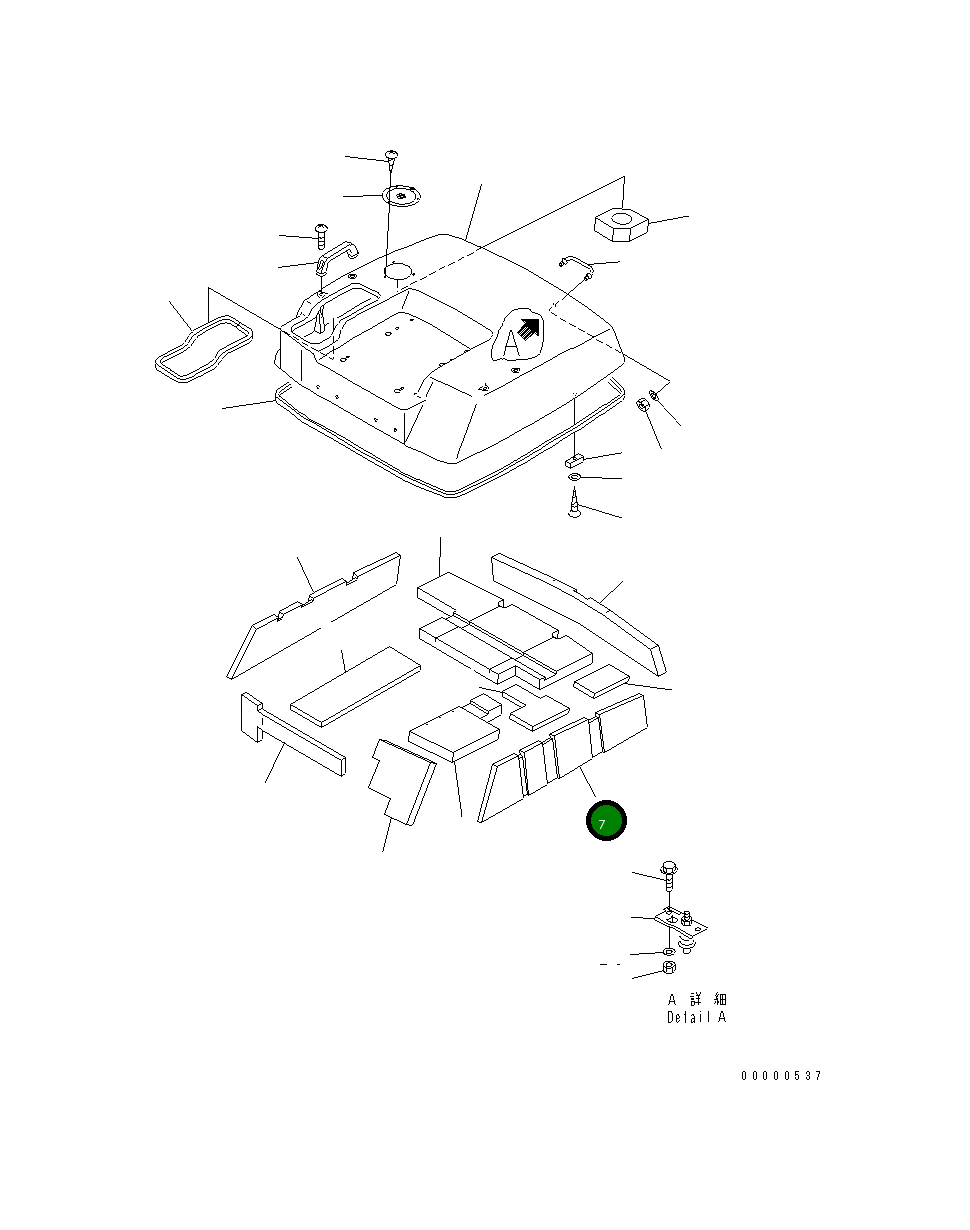 A

7

A 詳 細
Detail A

00000537