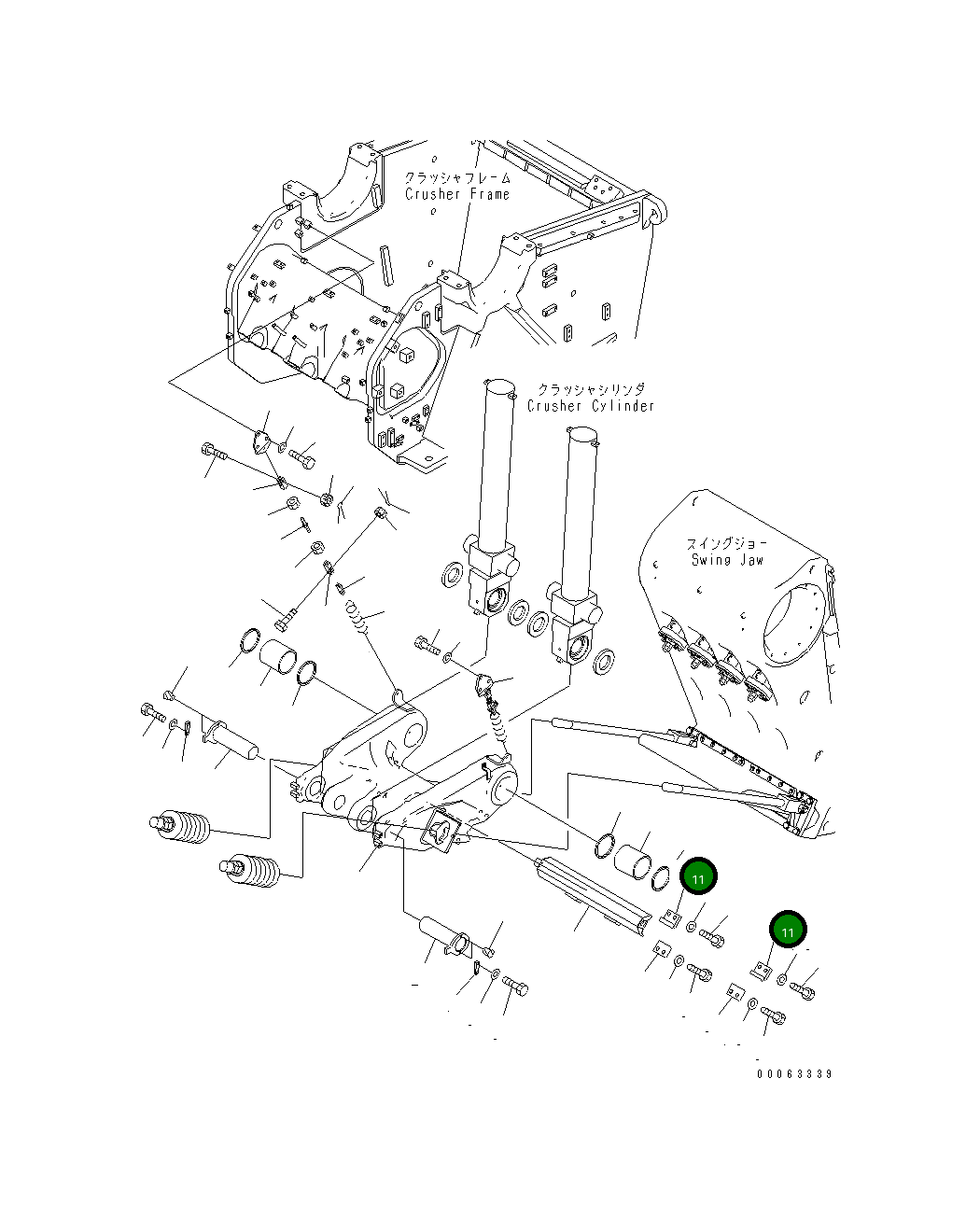 クラッシャフレーム
Crusher Frame

クラッシャシリンダ
Crusher Cylinder

スイングジョー
Swing Jaw

11

11

00063339