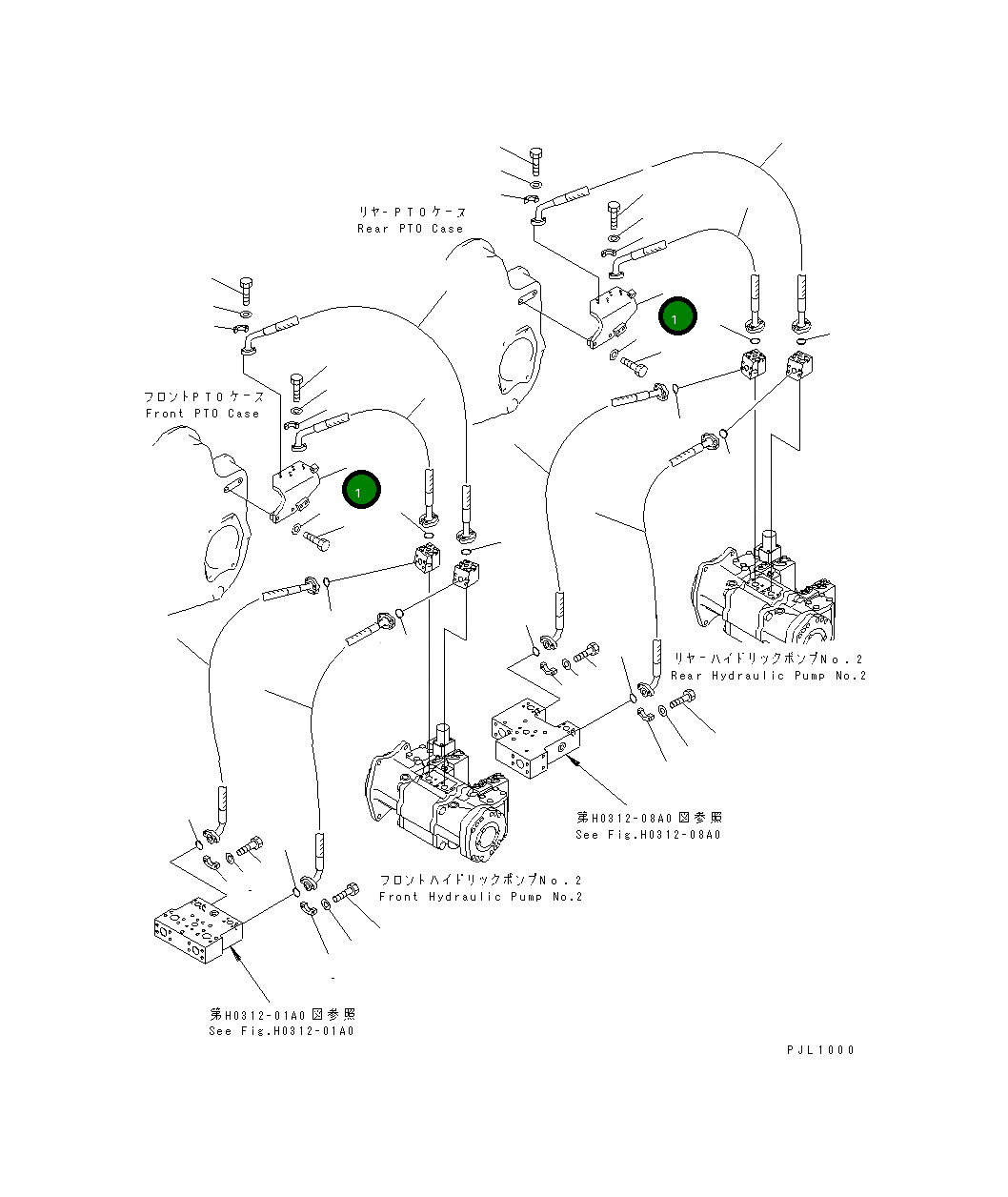 リヤーPTOケース
Rear PTO Case

1

フロントPTOケース
Front PTO Case

1

リヤーハイドリックポンプNo.2
Rear Hydraulic Pump No.2

第H0312-08A0図参照
See Fig.H0312-08A0

フロントハイドリックポンプNo.2
Front Hydraulic Pump No.2

第H0312-01A0図参照
See Fig.H0312-01A0

PJL1000