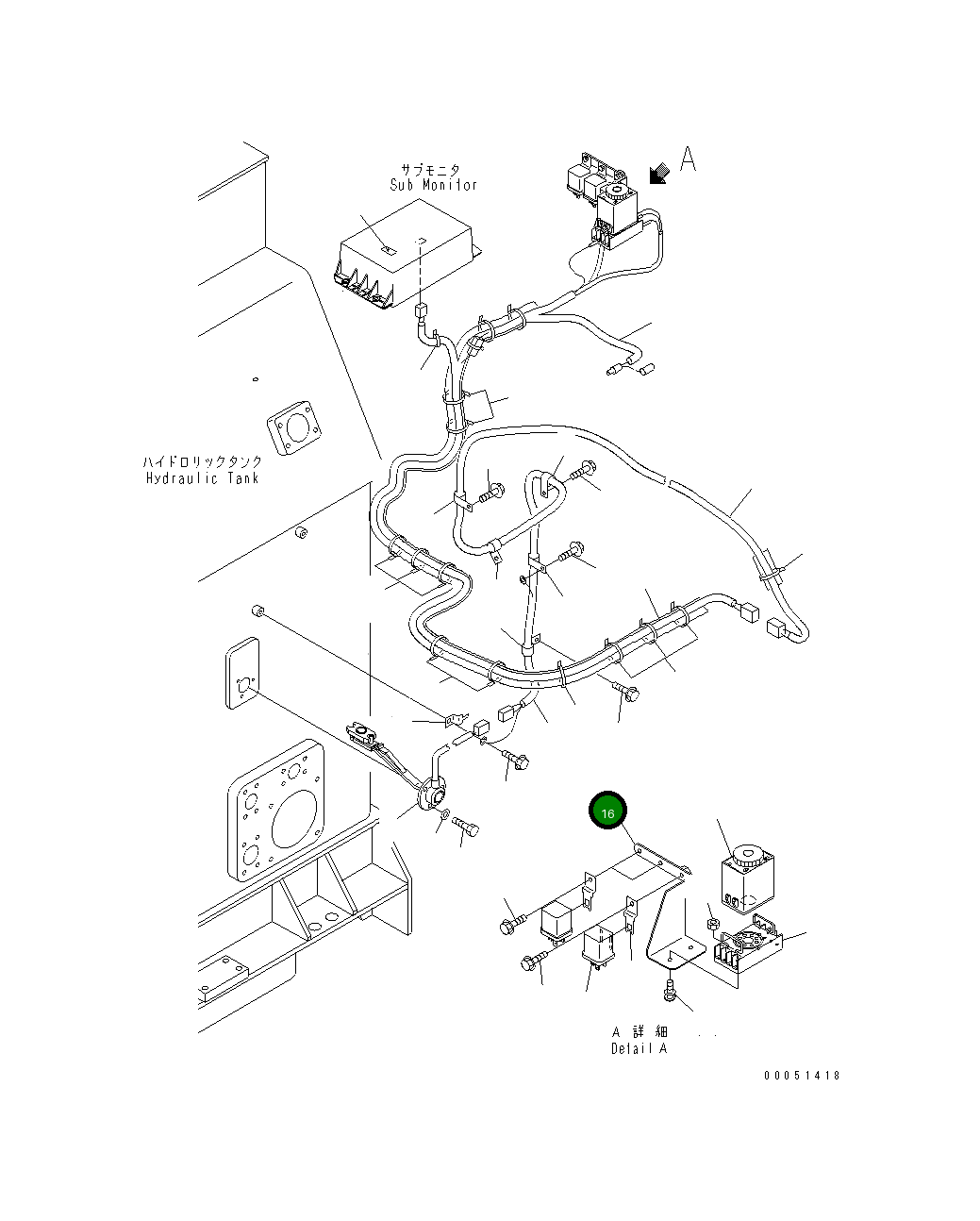 サブモニタ
Sub Monitor

A

ハイドロリックタンク
Hydraulic Tank

16

A 詳 細
Detail A

00051418