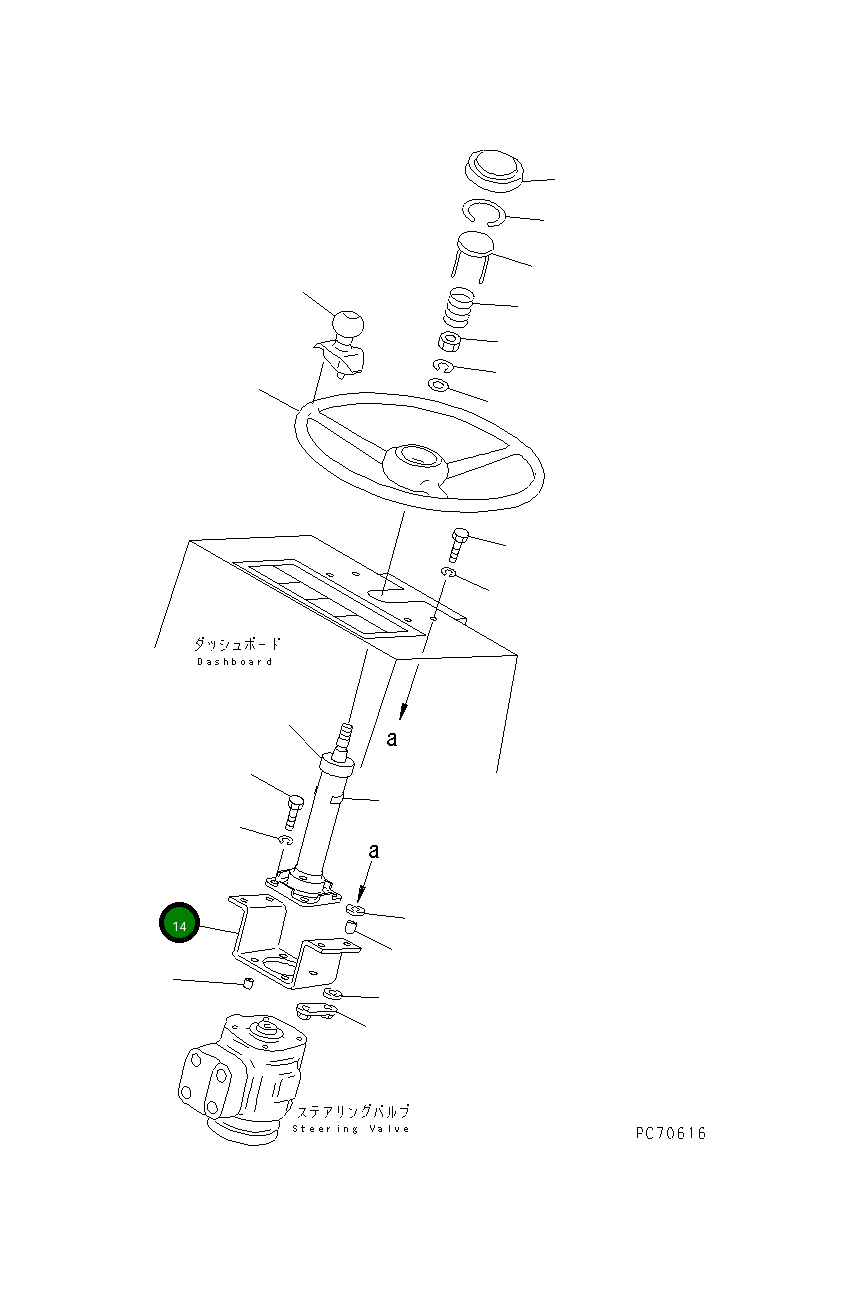 ダッシュボード
Dashboard

a

a

14

ステアリングバルブ
Steering Valve

PC70616