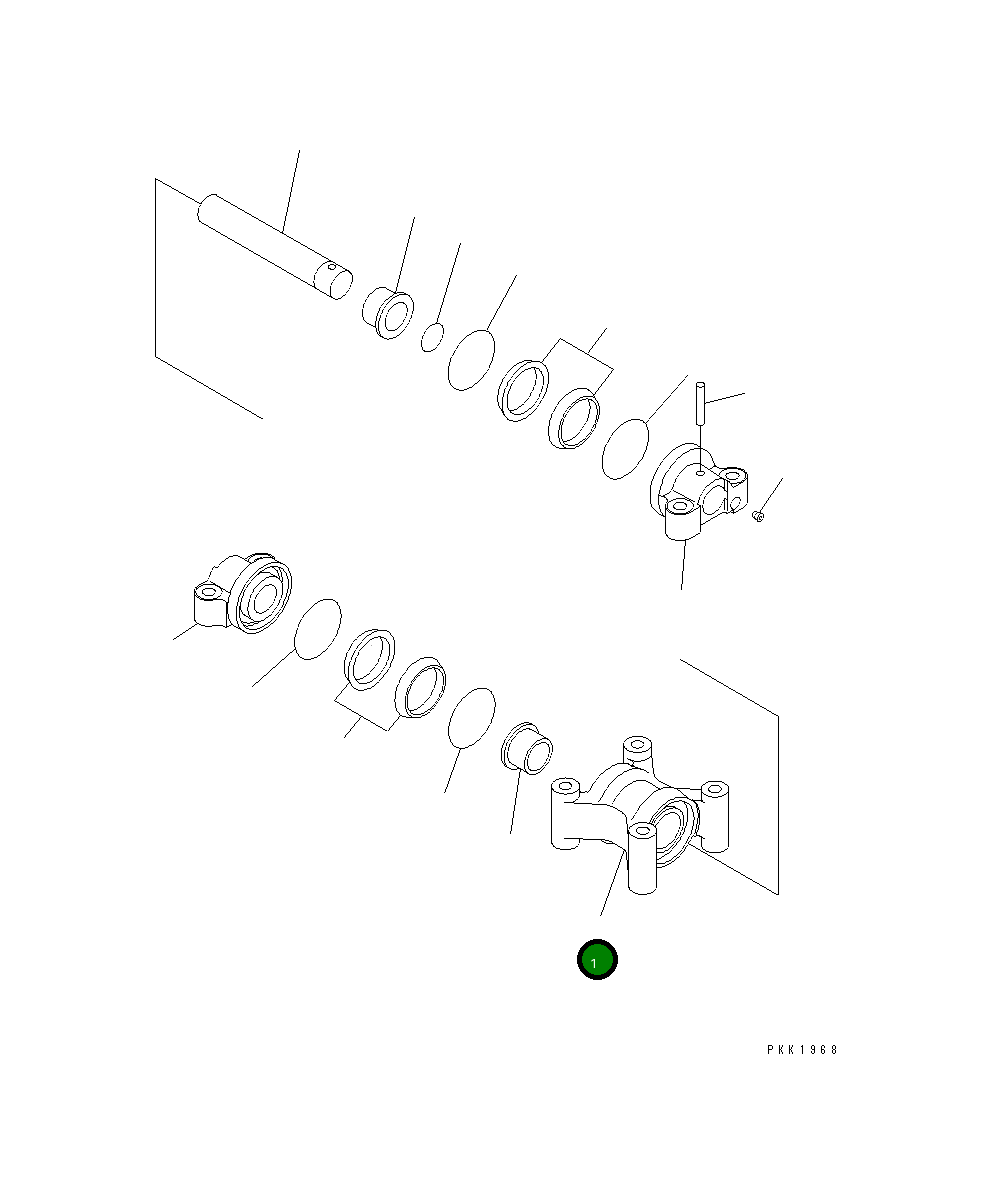 1

PKK1968