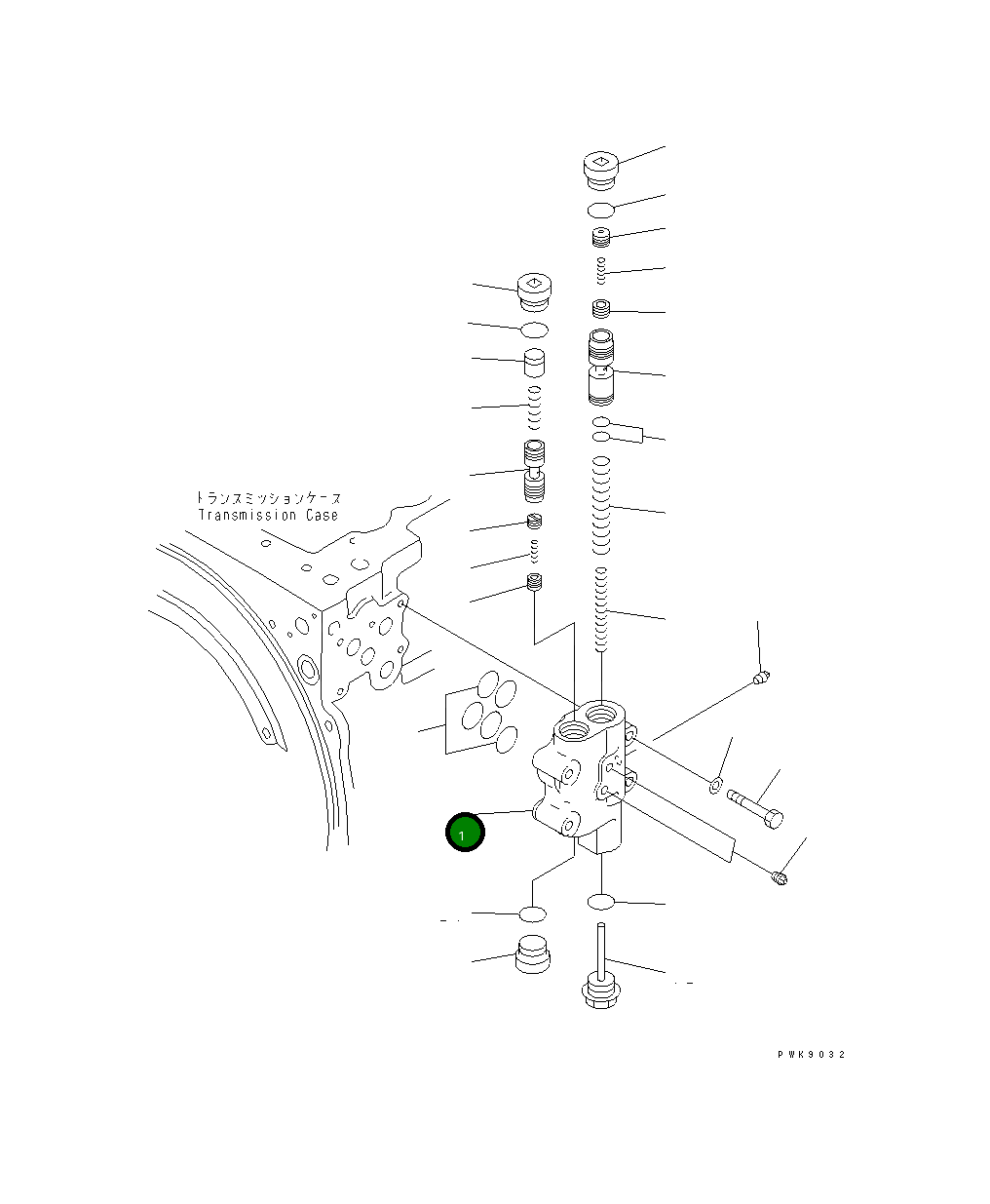 トランスミッションケース
Transmission Case

1

PWK9032