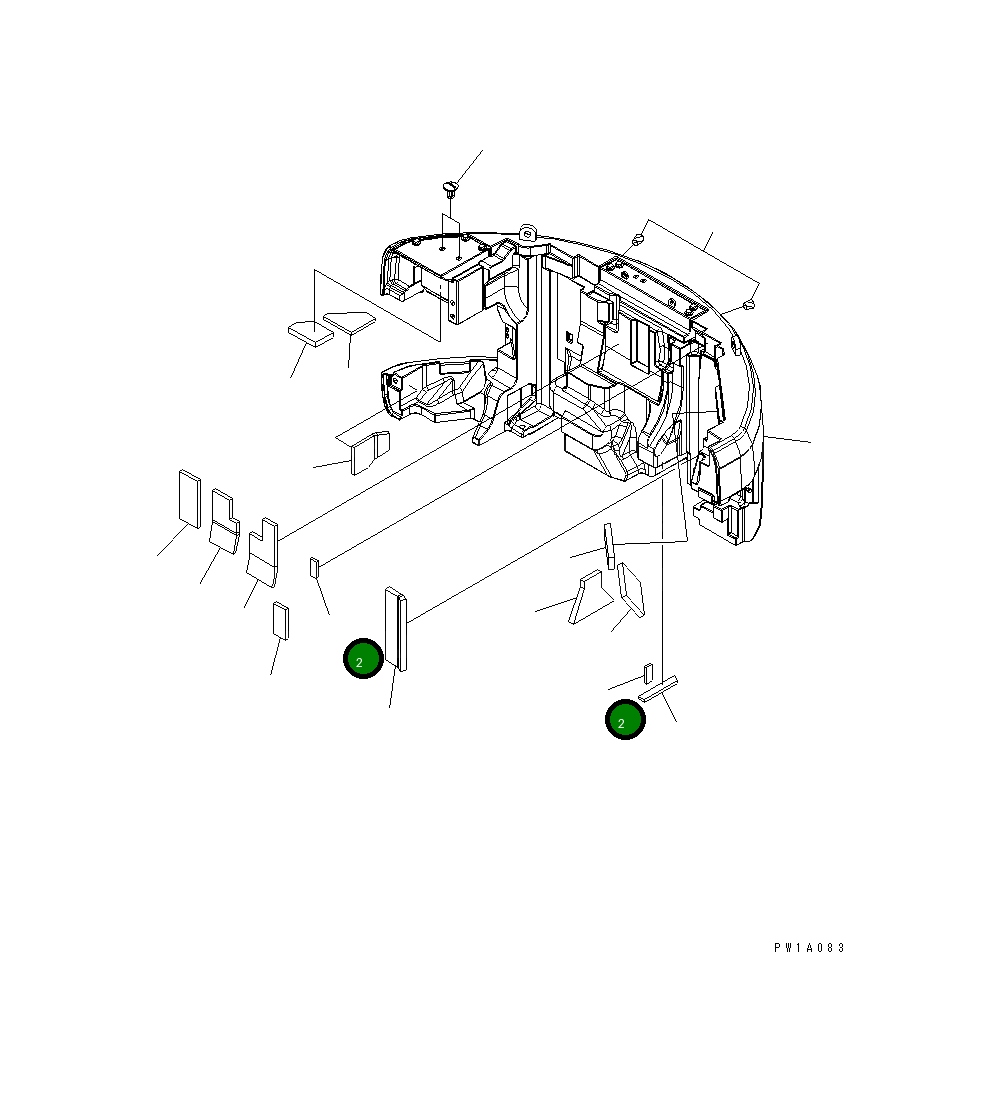 2

2

PW1A083