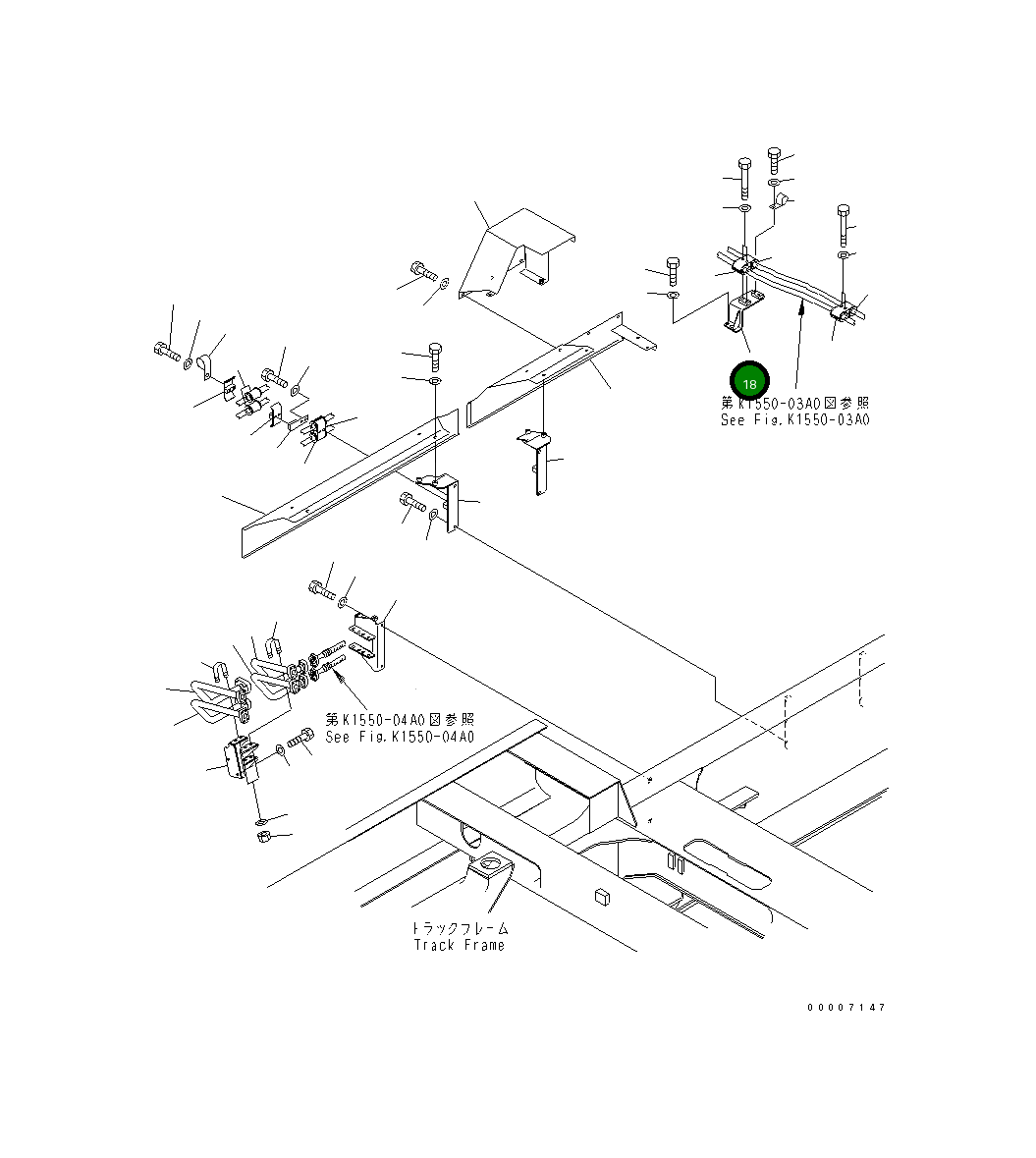 18
第K1550-03A0図参照
See Fig.K1550-03A0

第K1550-04A0図参照
See Fig.K1550-04A0

トラックフレーム
Track Frame

00007147