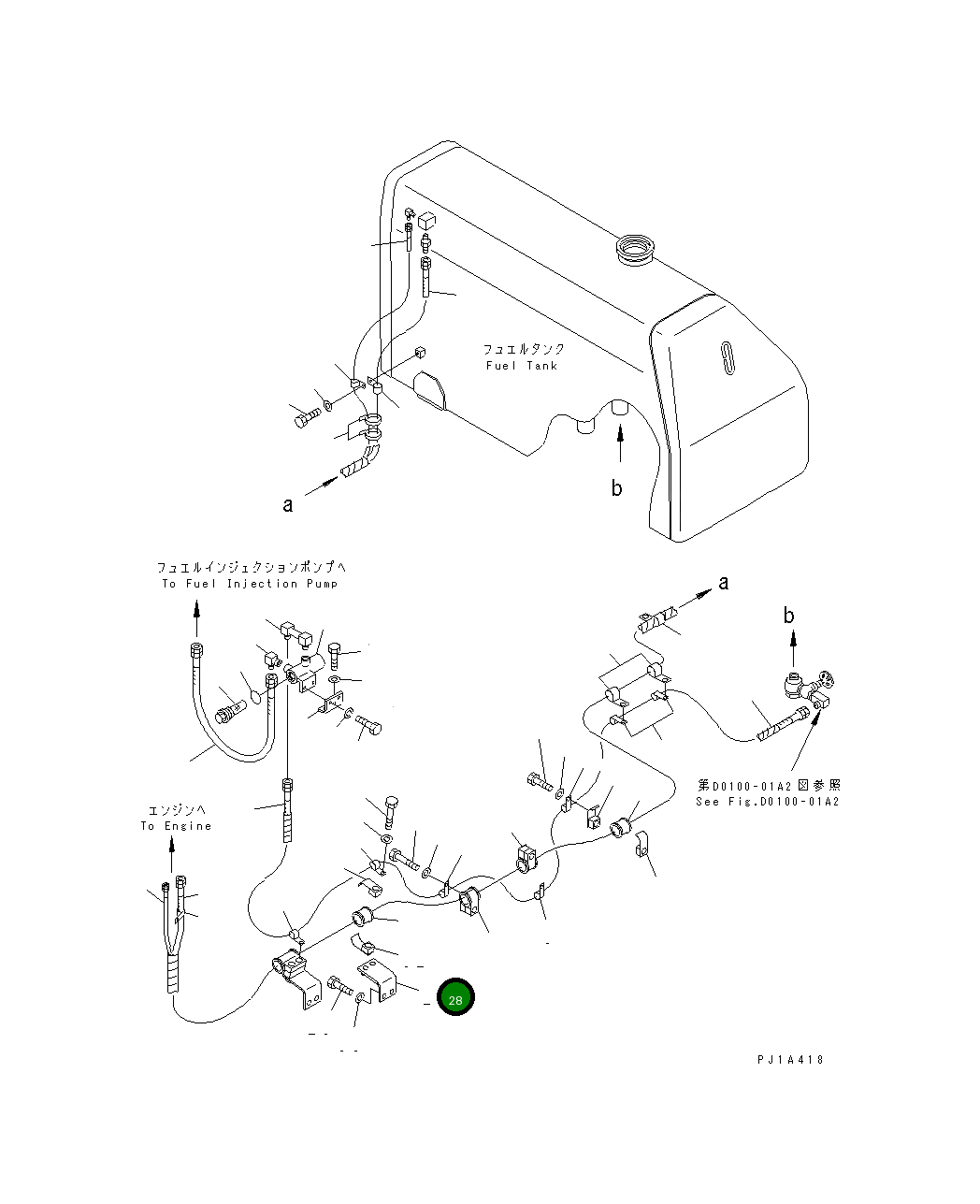 フュエルタンク
Fuel Tank

a

b

フュエルインジェクションポンプへ
To Fuel Injection Pump

a

b

第D0100-01A2図参照
See Fig.D0100-01A2

エンジンへ
To Engine

28

PJ1A418