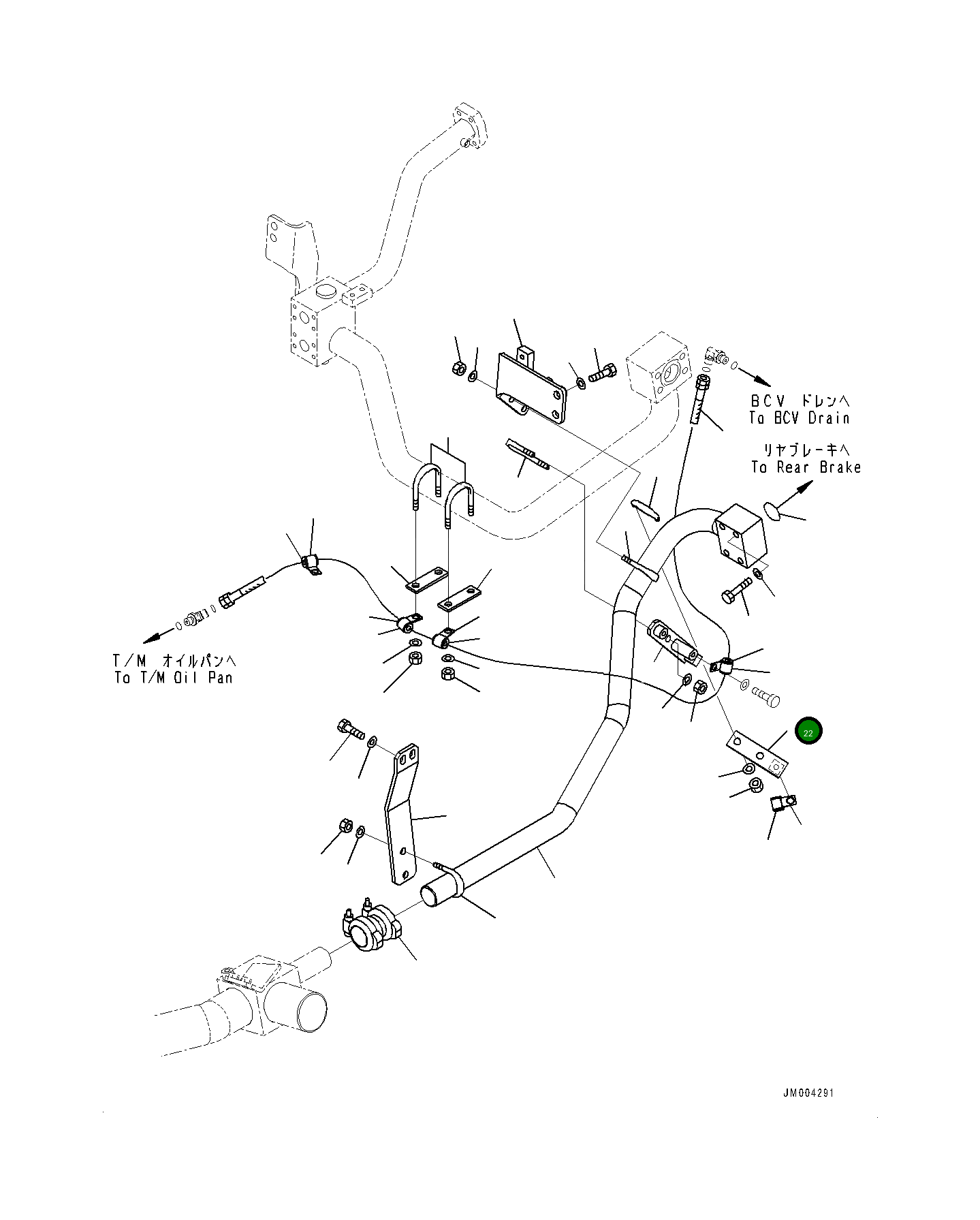 BCV ドレンへ
To BCV Drain

リヤブレーキへ
To Rear Brake

T/M オイルパンへ
To T/M Oil Pan

22

JM004291