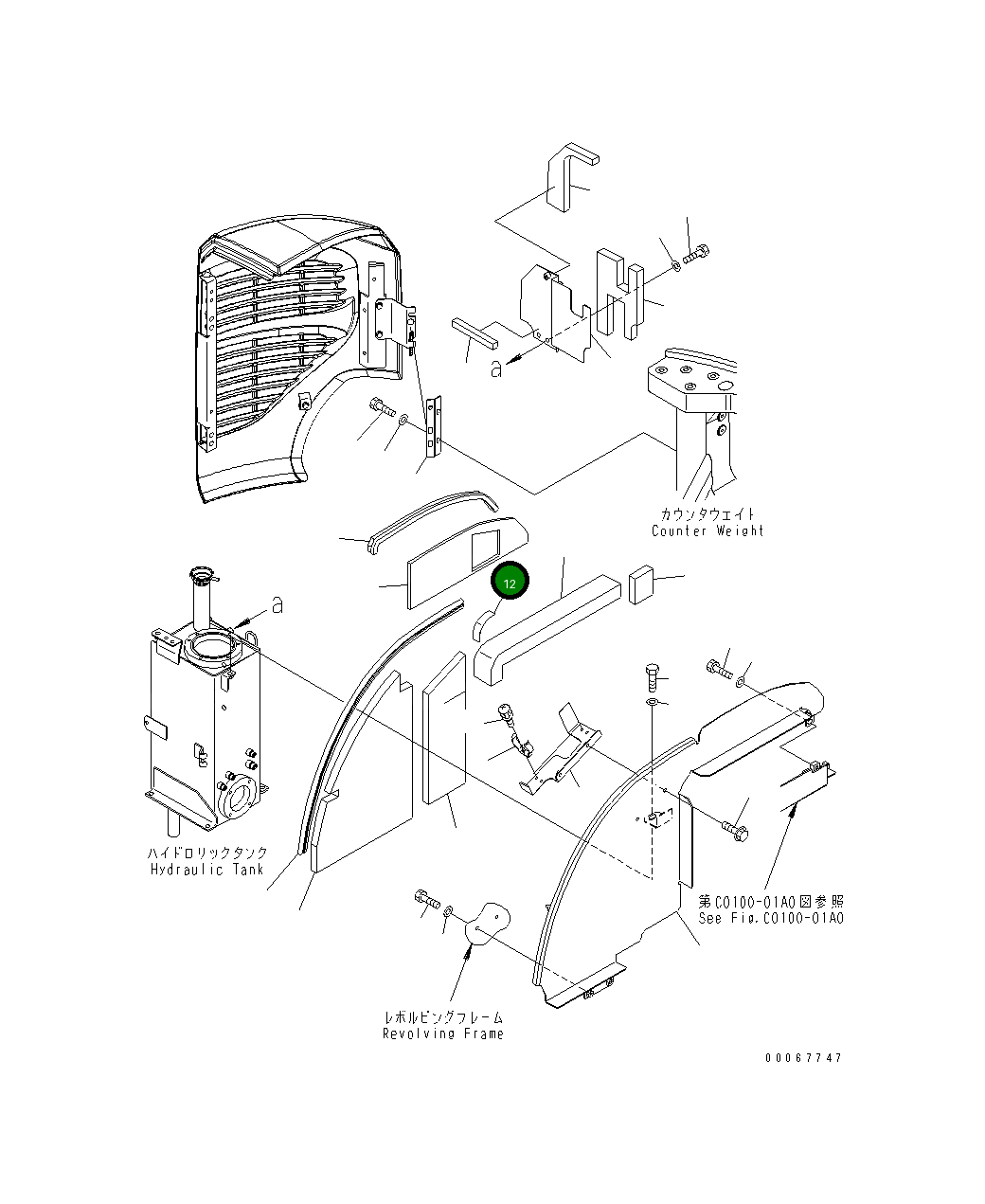 a

カウンタウェイト
Counter Weight

12

a

ハイドロリックタンク
Hydraulic Tank

第C0100-01A0図参照
See Fig.C0100-01A0

レボルビングフレーム
Revolving Frame

00067747