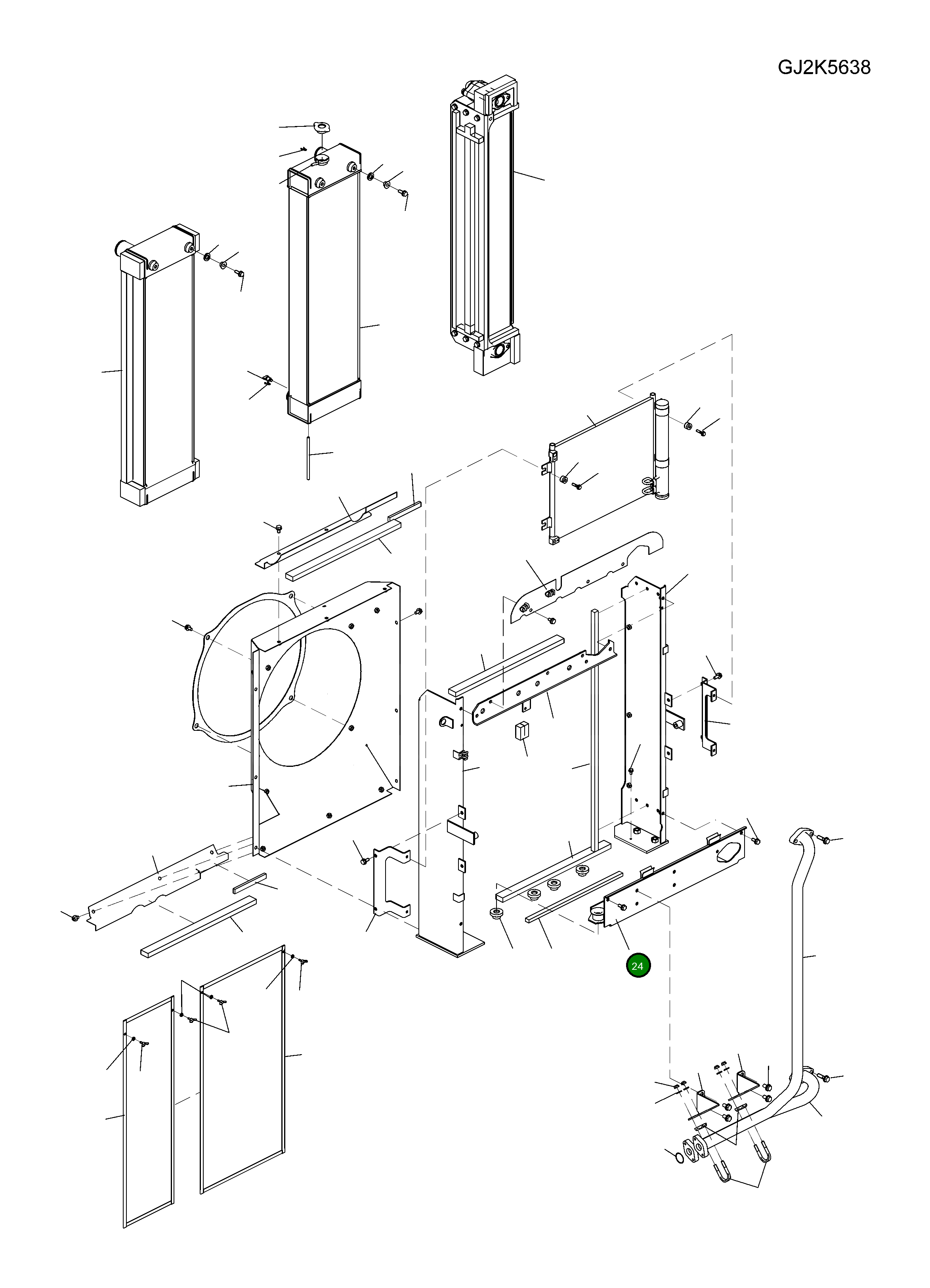 GJ2K5638

24