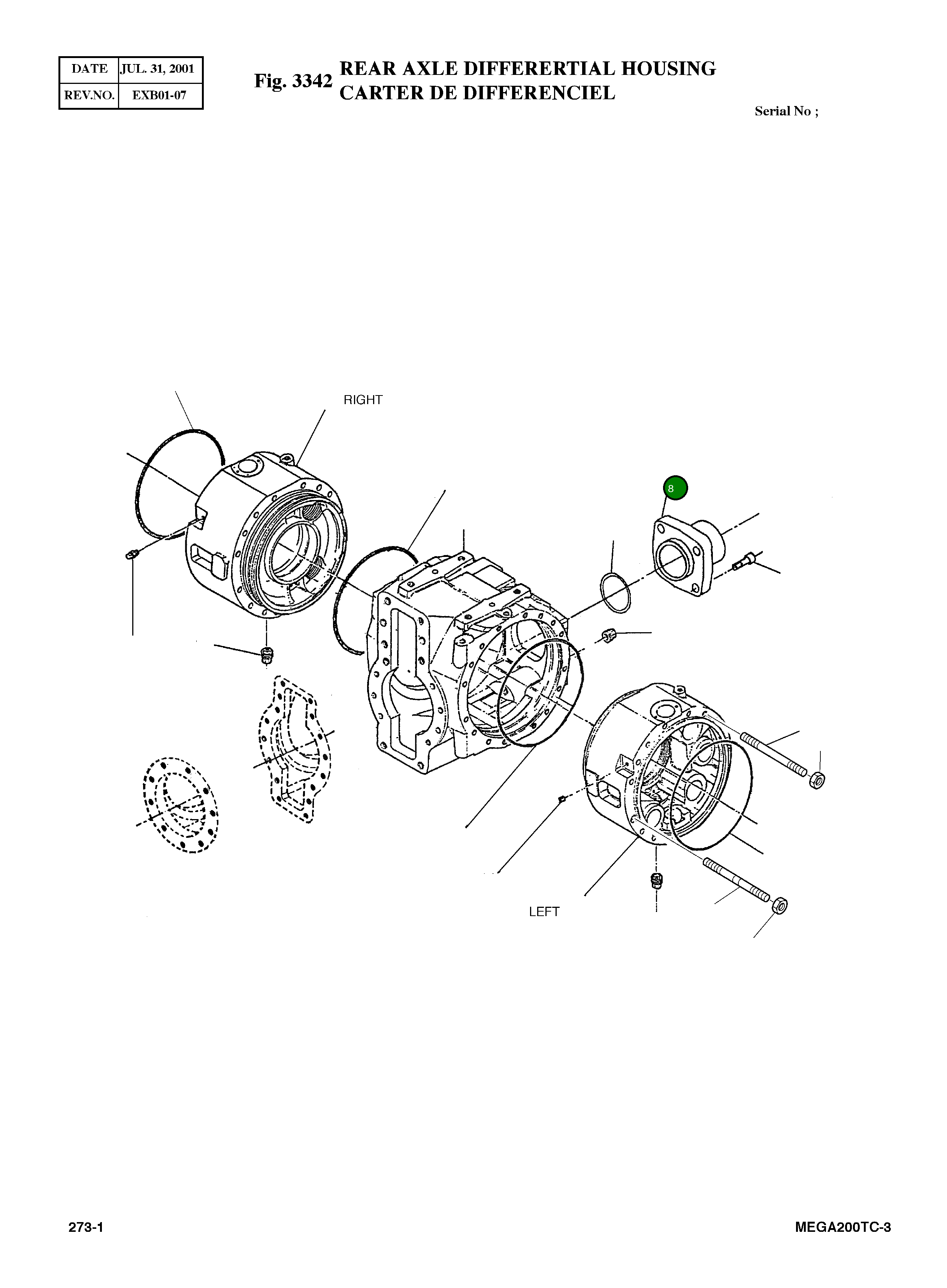 | DATE | JUL. 31, 2001 |
|---|---|
| REV.NO. | EXB01-07 |

Fig. 3342 REAR AXLE DIFFERERTIAL HOUSING
CARTER DE DIFFERENCIEL

Serial No ;

RIGHT

8

LEFT

273-1

MEGA200TC-3