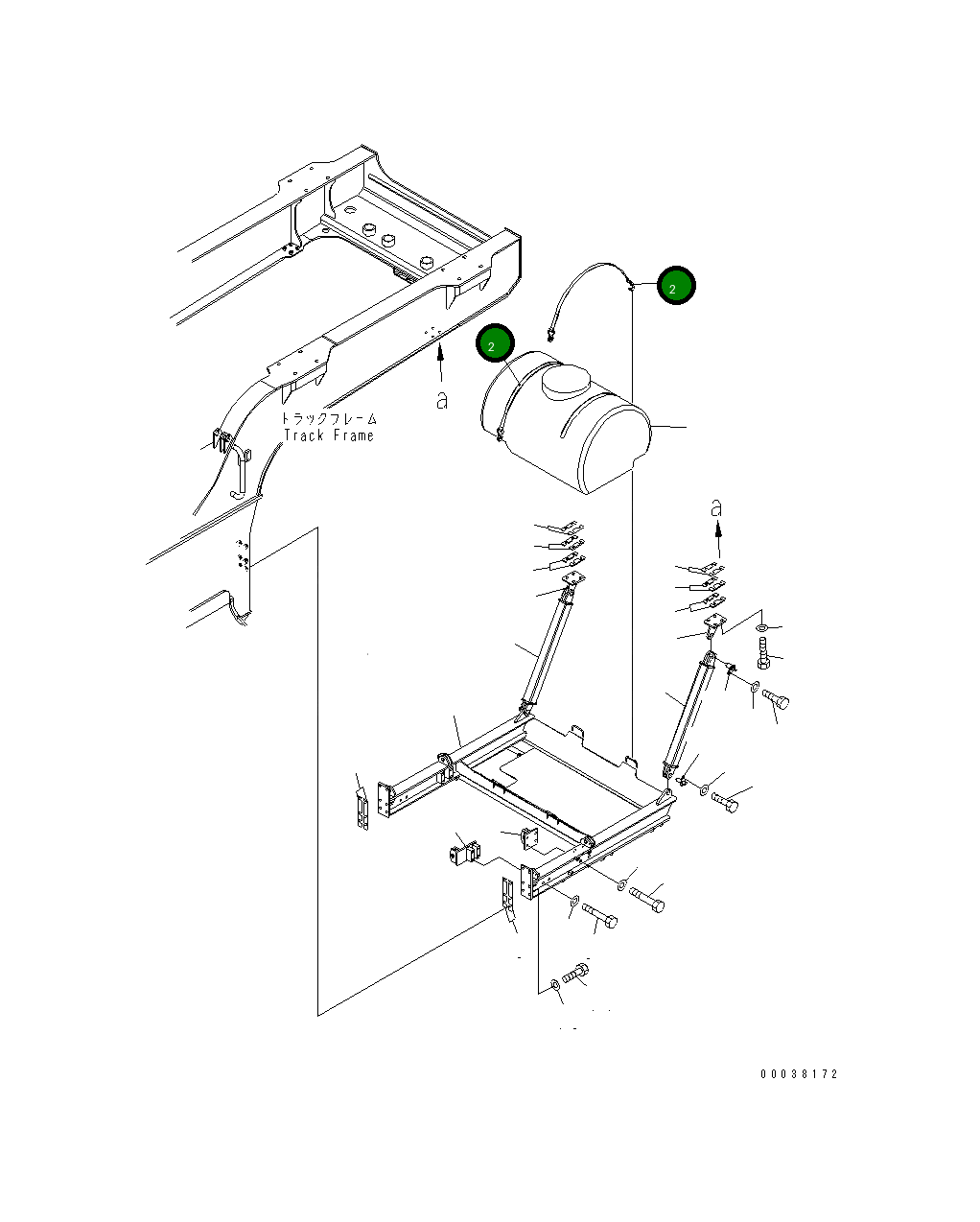 2

2

a

トラックフレーム
Track Frame

a

00038172