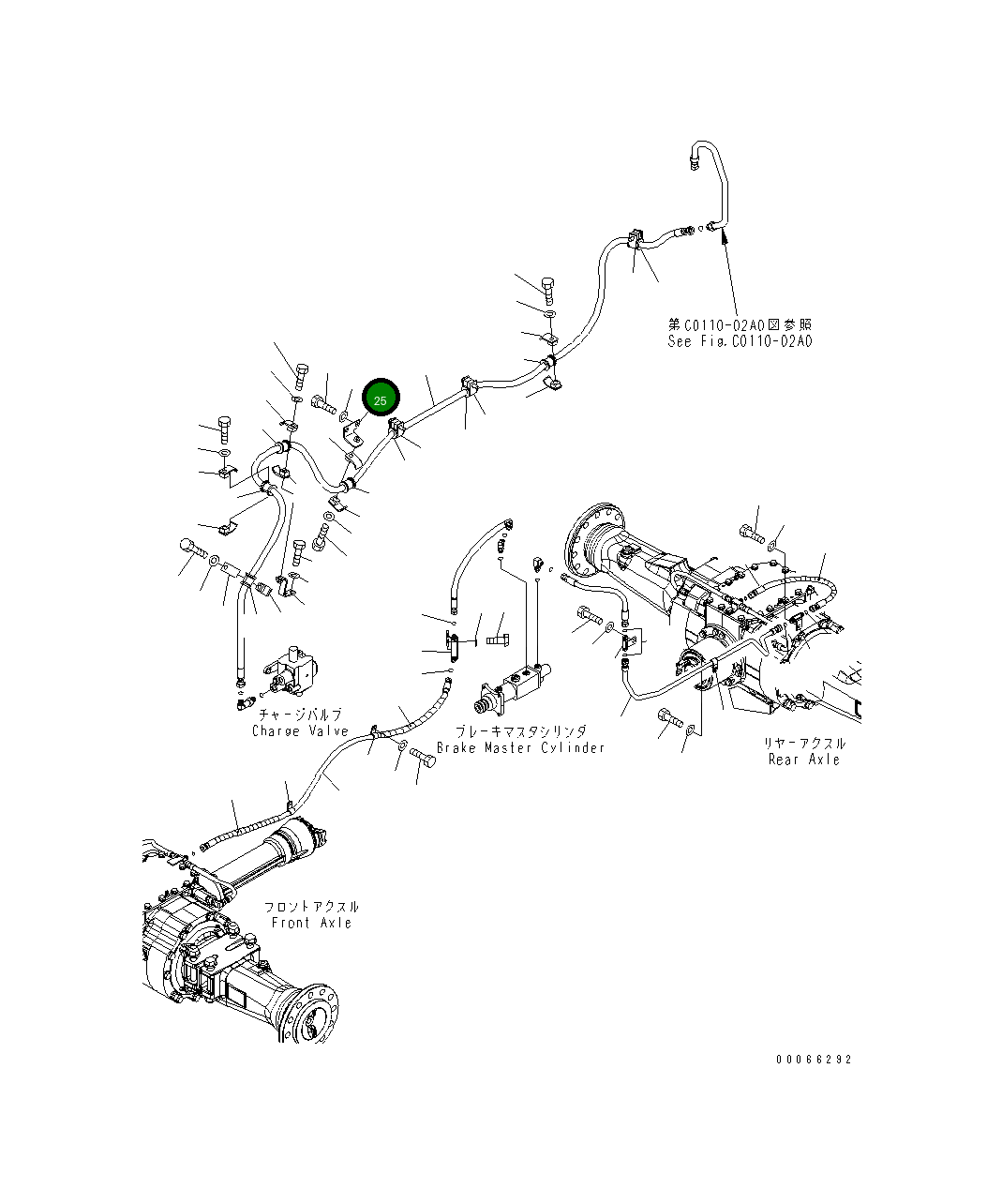 第C0110-02A0図参照
See Fig.C0110-02A0

25

チャージバルブ
Charge Valve

ブレーキマスタシリンダ
Brake Master Cylinder

リヤーアクスル
Rear Axle

フロントアクスル
Front Axle

00066292