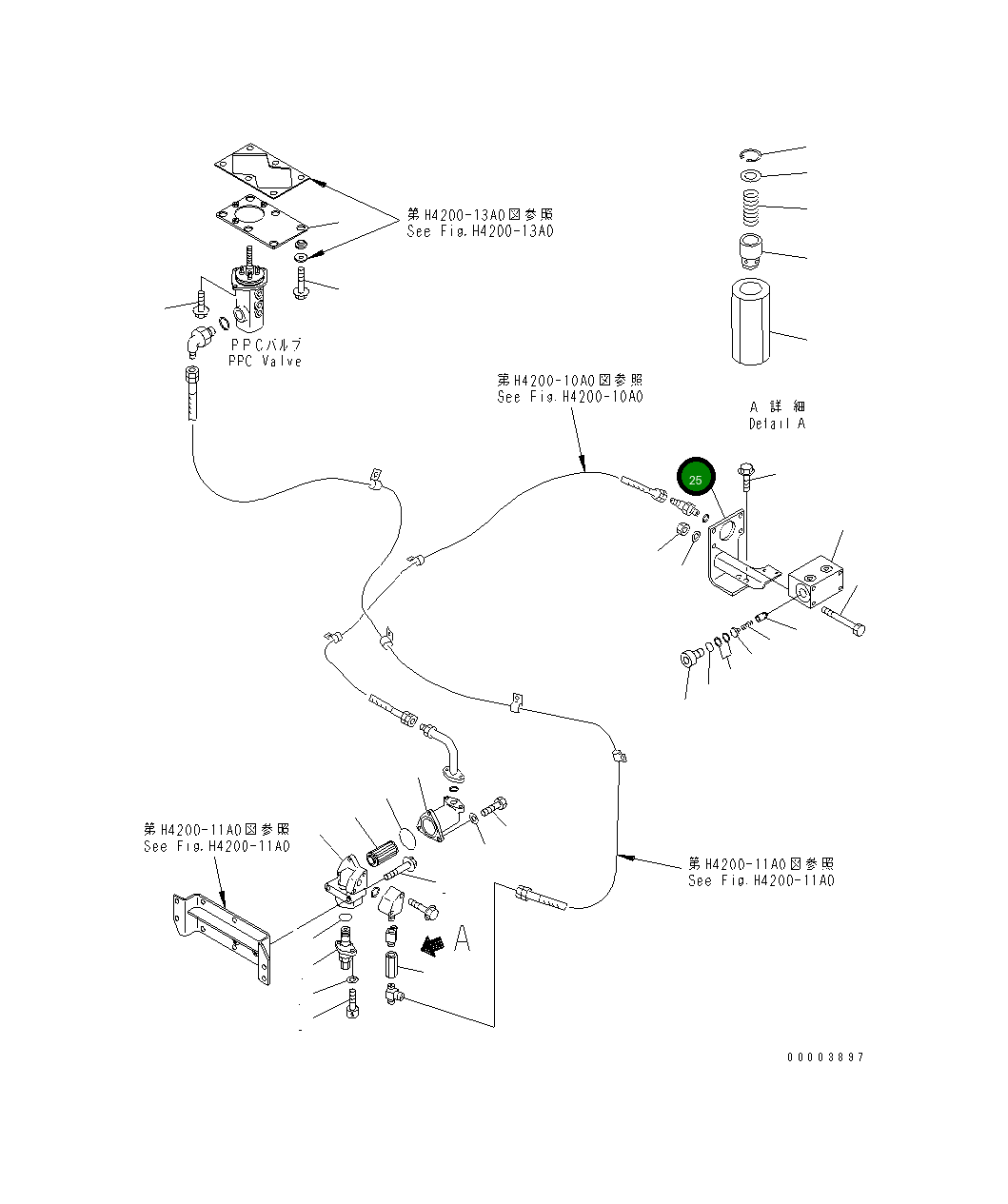 第H4200-13A0図参照
See Fig.H4200-13A0

PPCバルブ
PPC Valve

第H4200-10A0図参照
See Fig.H4200-10A0

A 詳細
Detail A

25

第H4200-11A0図参照
See Fig.H4200-11A0

第H4200-11A0図参照
See Fig.H4200-11A0

A

00003897