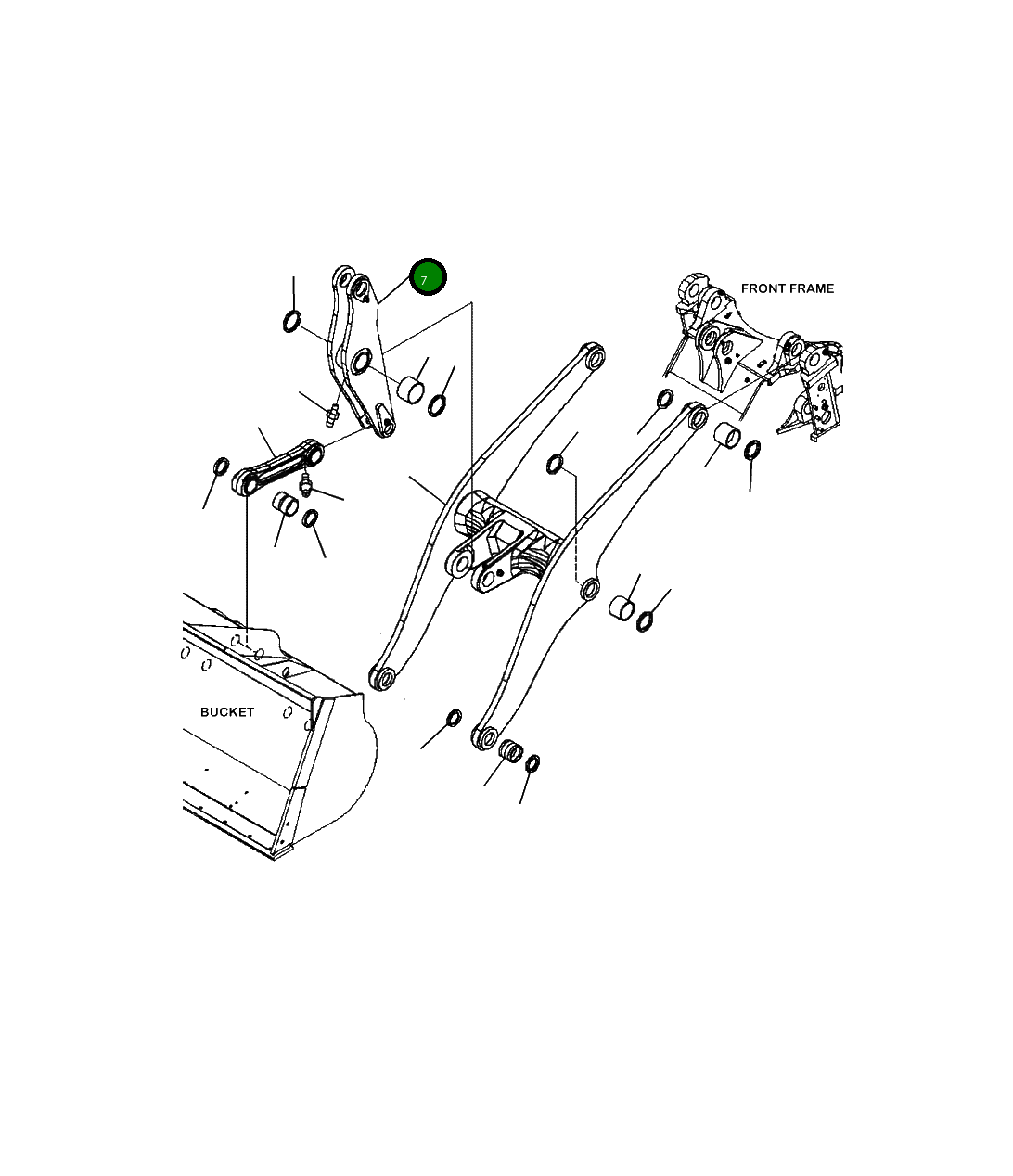 7
FRONT FRAME
BUCKET