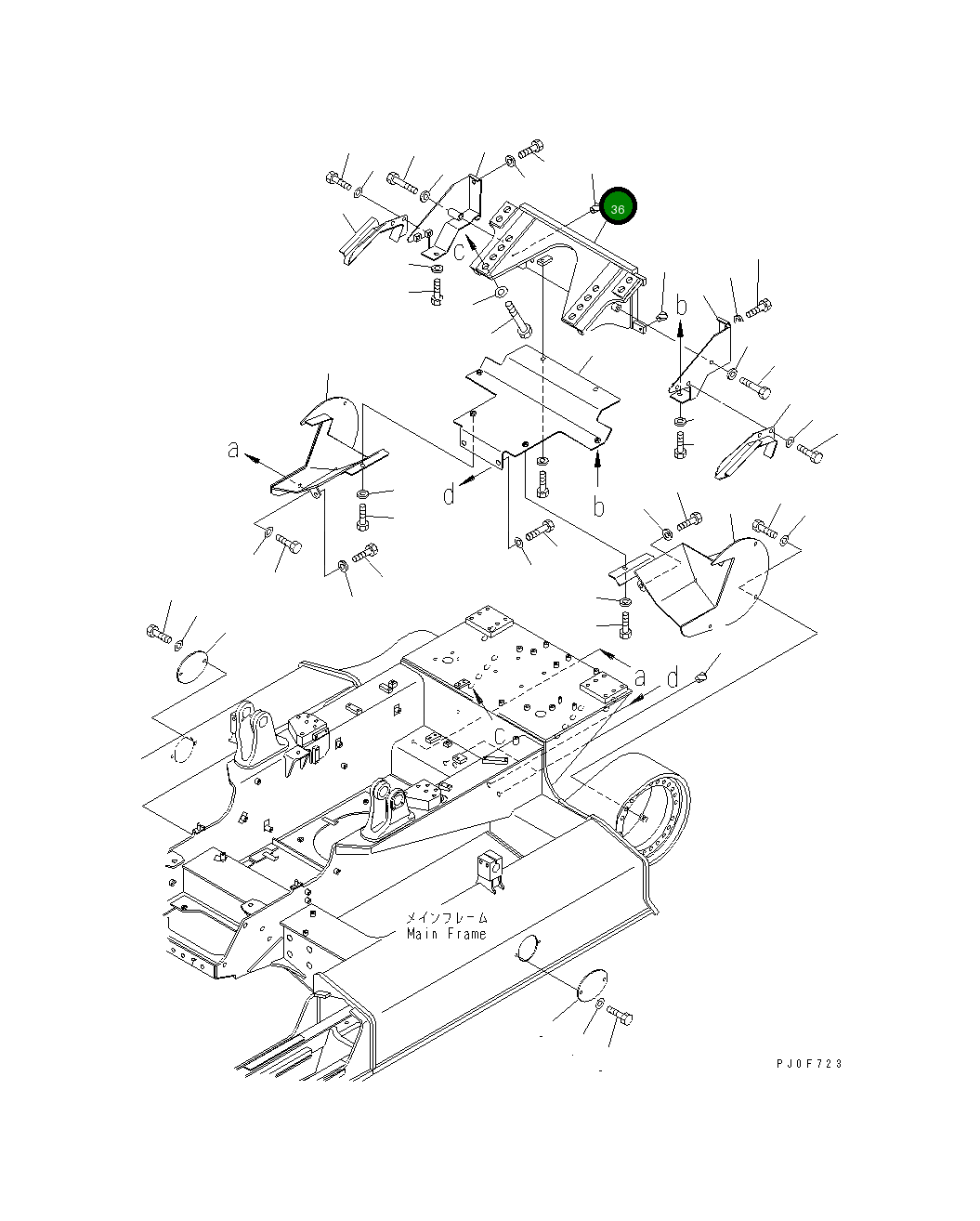 36
c
b
a
d
b
a
d
c
メインフレーム
Main Frame
PJ0F723