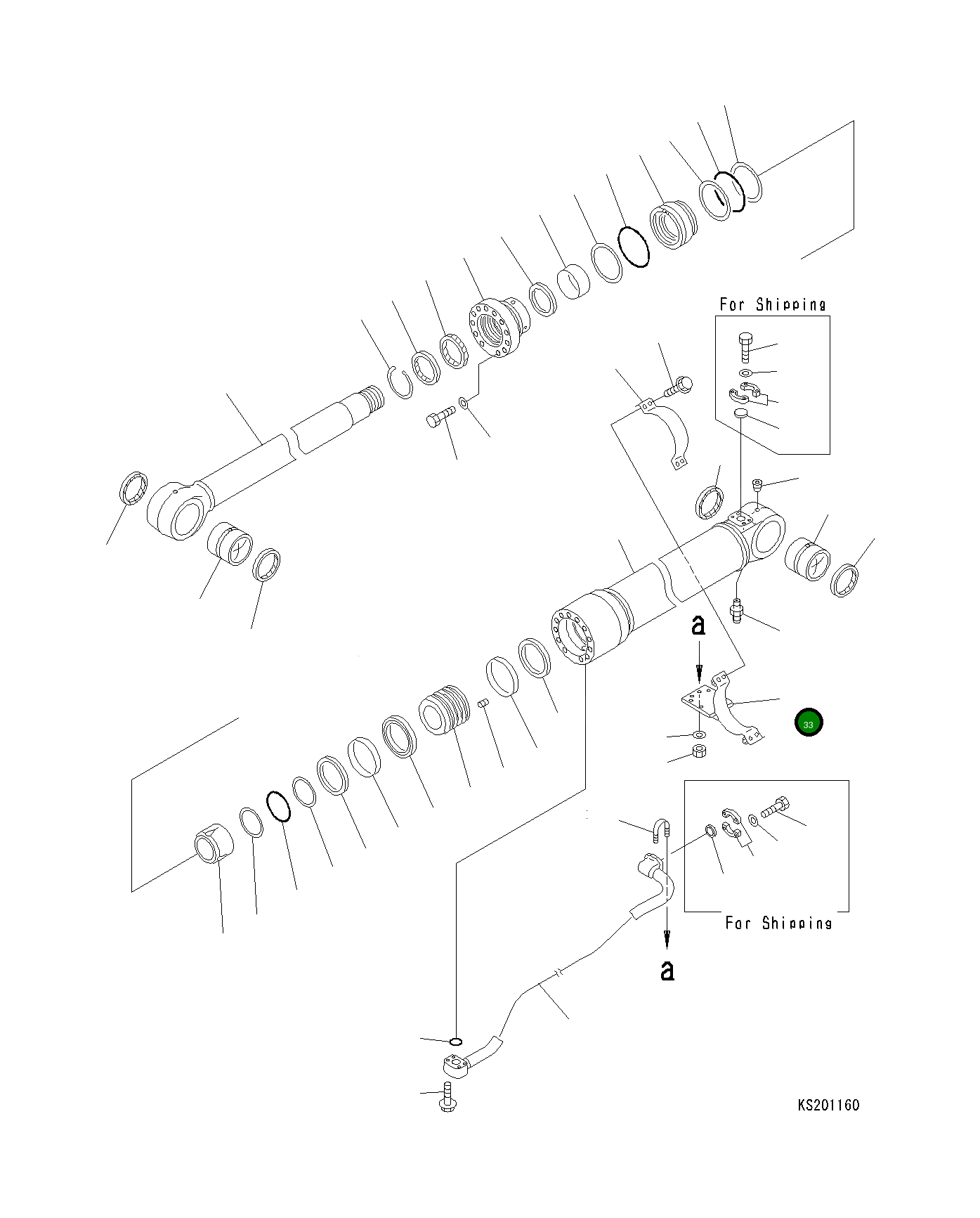 For Shipping

a

33

For Shipping

a

KS201160