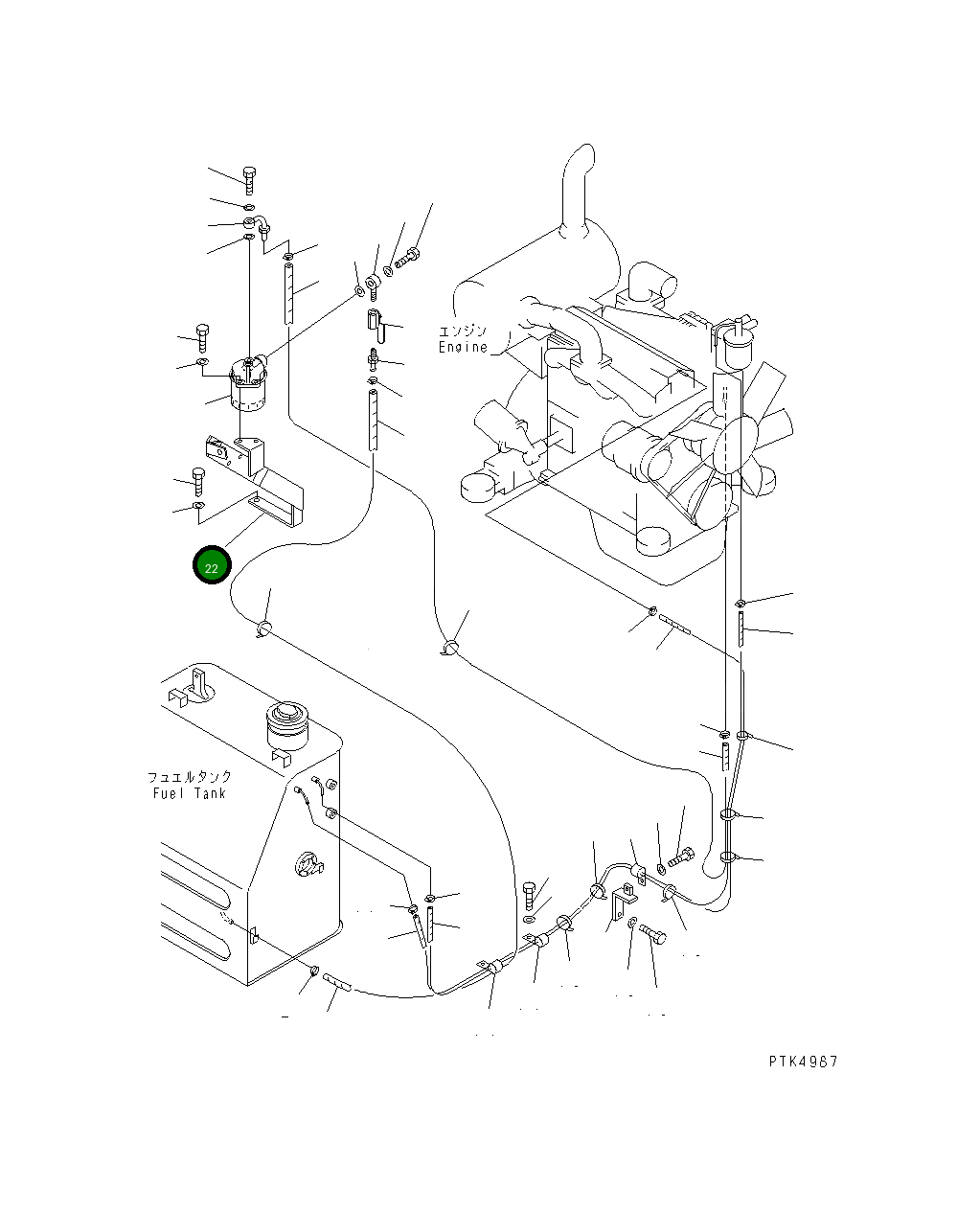 エンジン
Engine

22

フュエルタンク
Fuel Tank

PTK4987