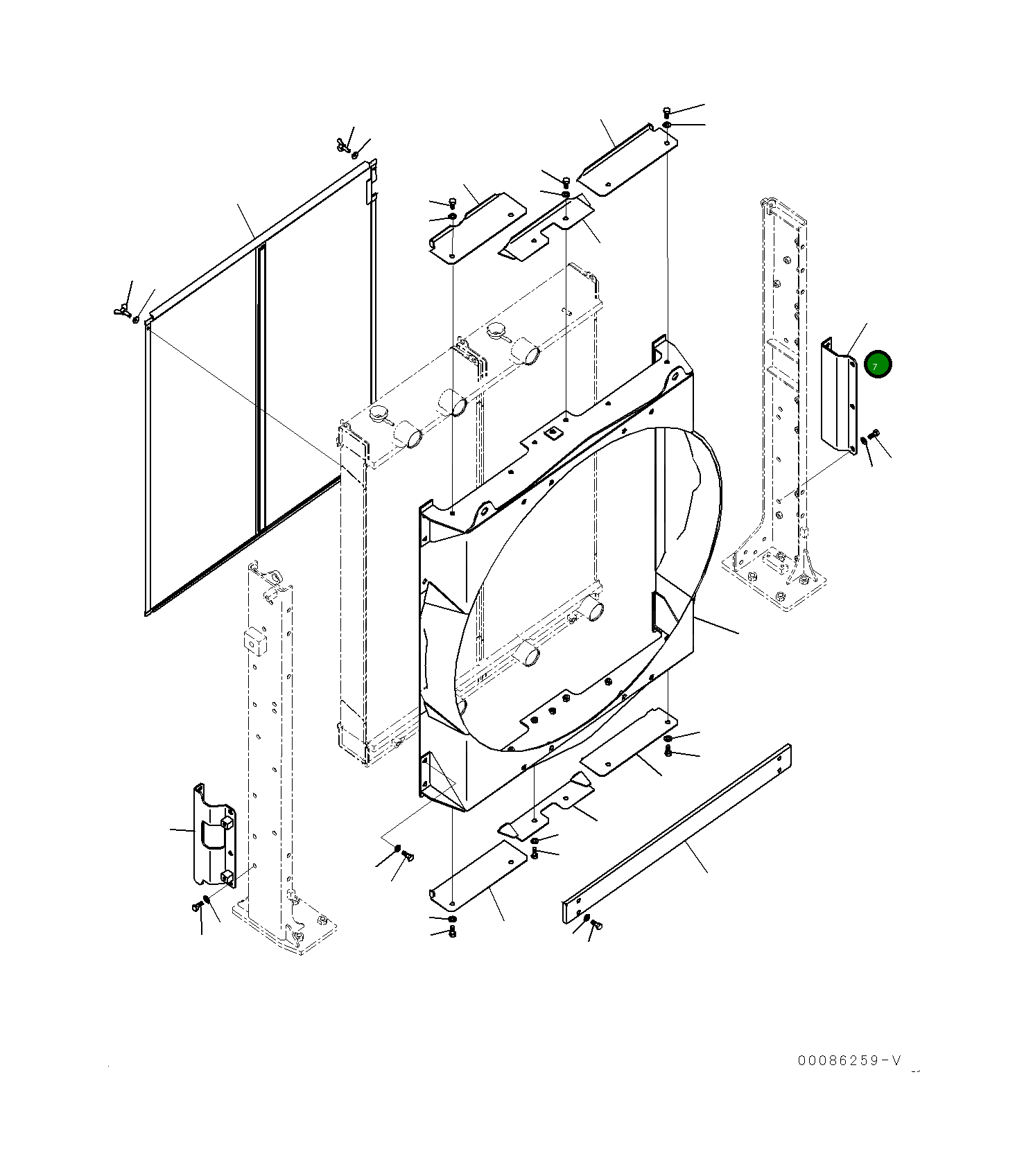 7

00086259-V