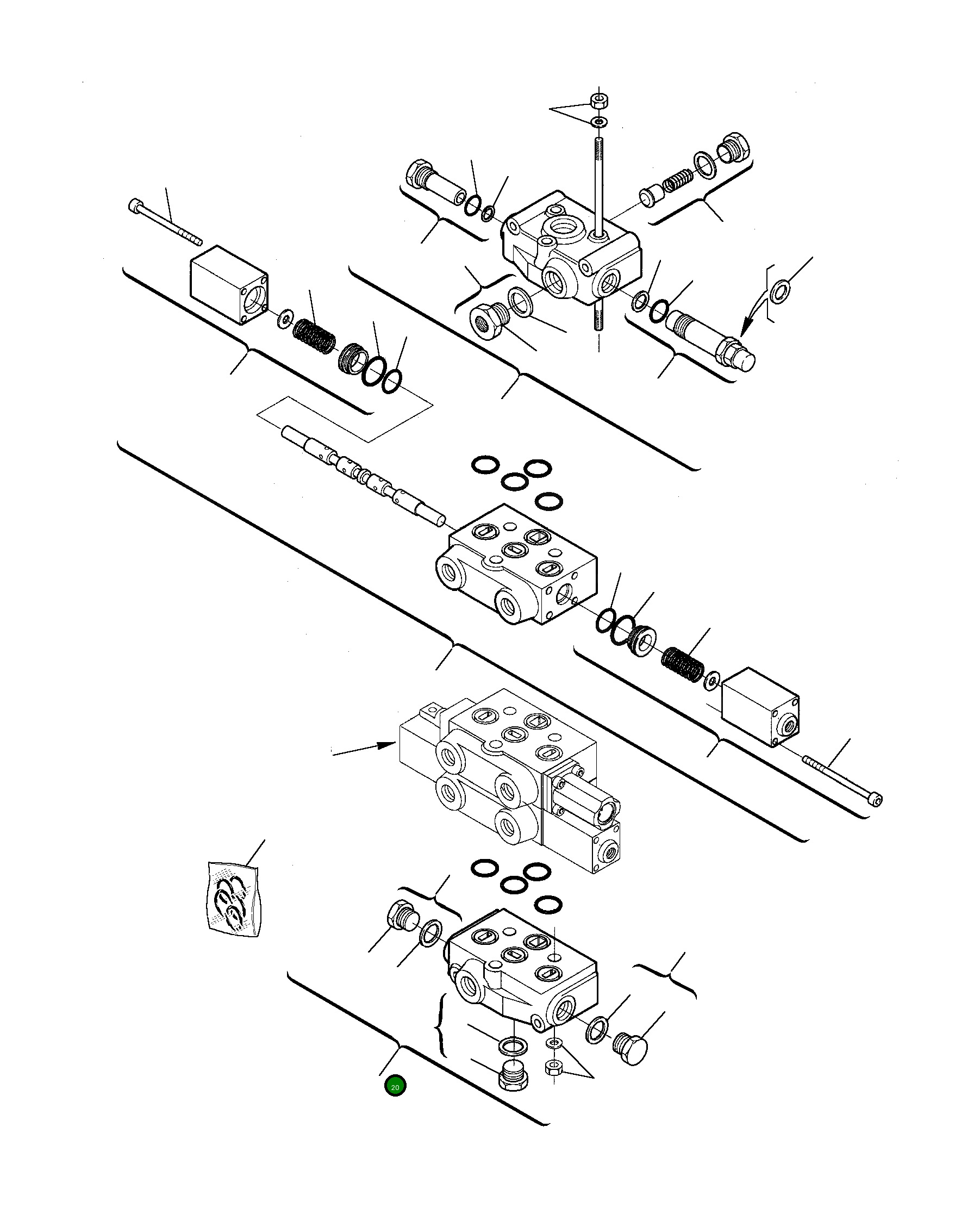 20