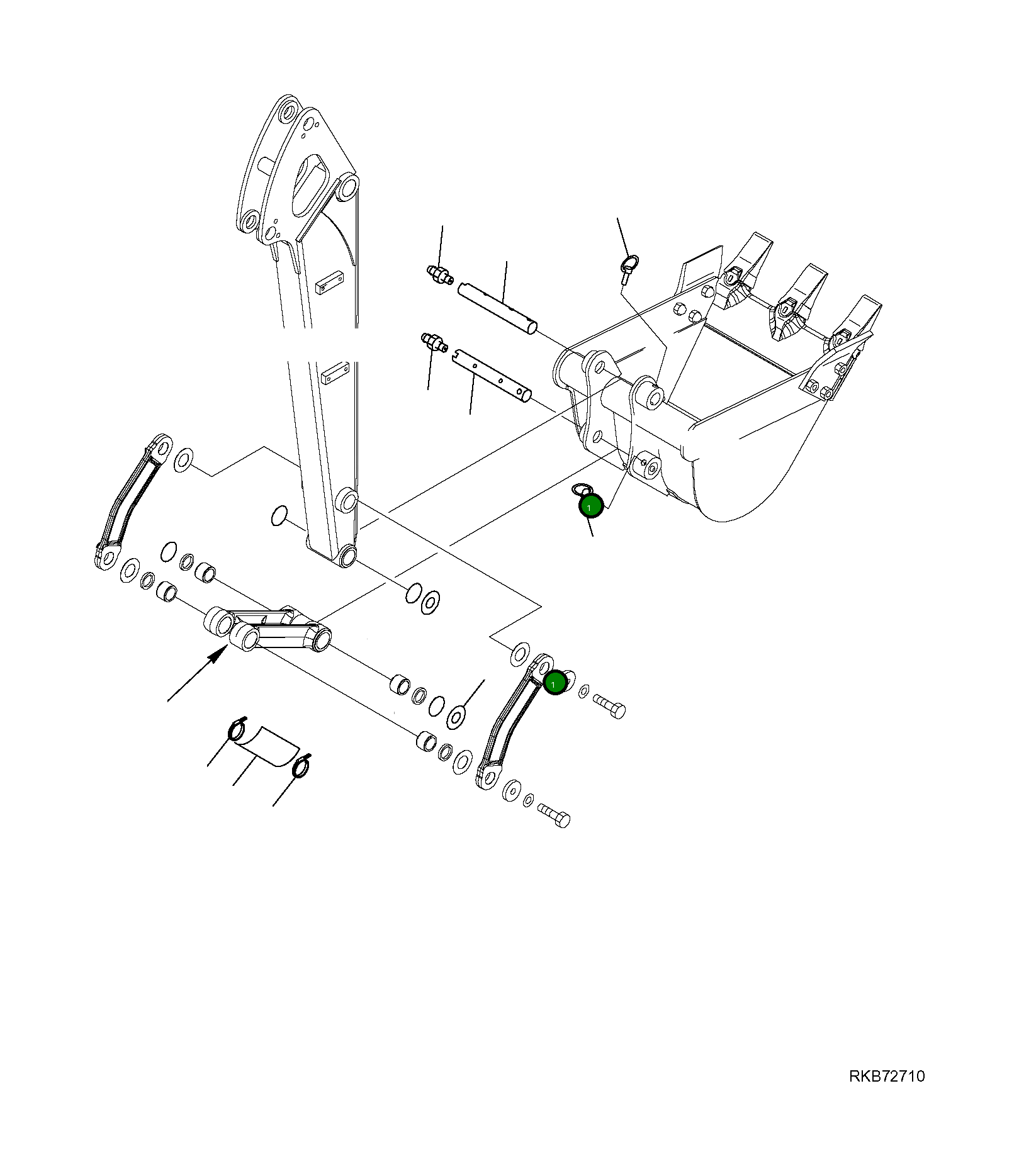 1
1
RKB72710