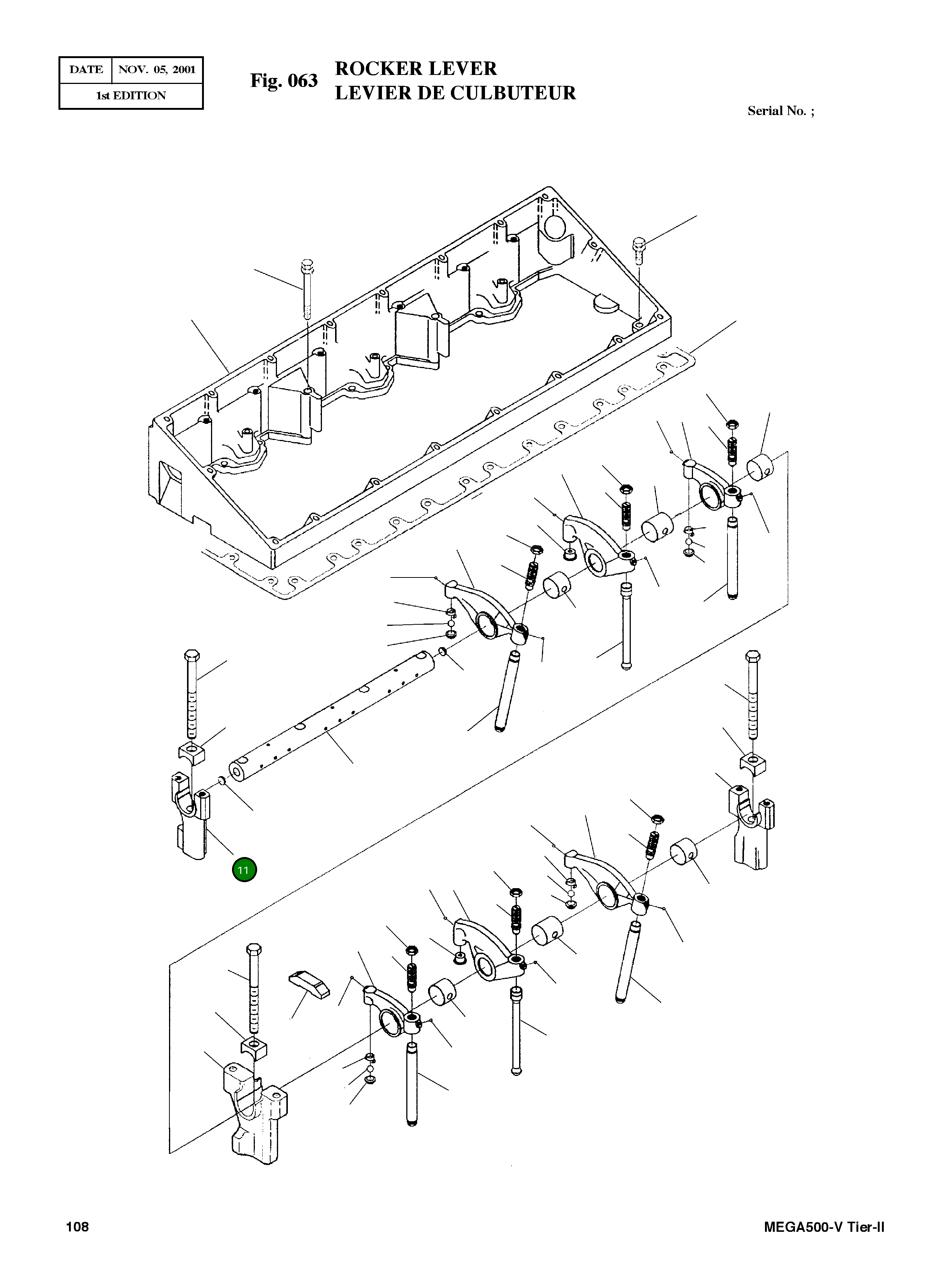 | DATE | NOV. 05, 2001 |
|---|---|
| 1st EDITION | |

Fig. 063 ROCKER LEVER
LEVIER DE CULBUTEUR

Serial No. ;

11

108

MEGA500-V Tier-II