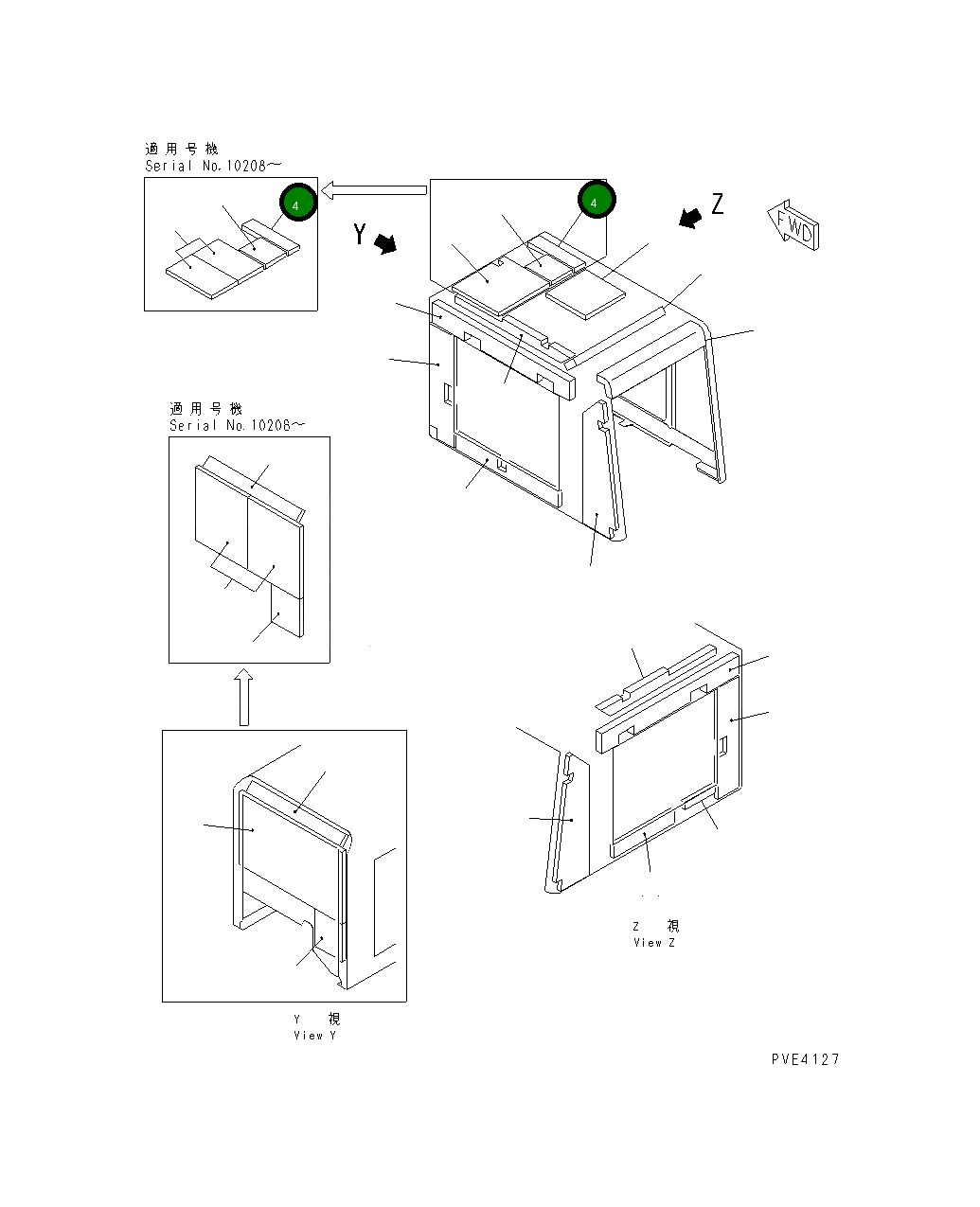 適用号機
Serial No.10208～

4

4

Y

Z

FWD

適用号機
Serial No.10208～

Z 視
View Z

Y 視
View Y

PVE4127