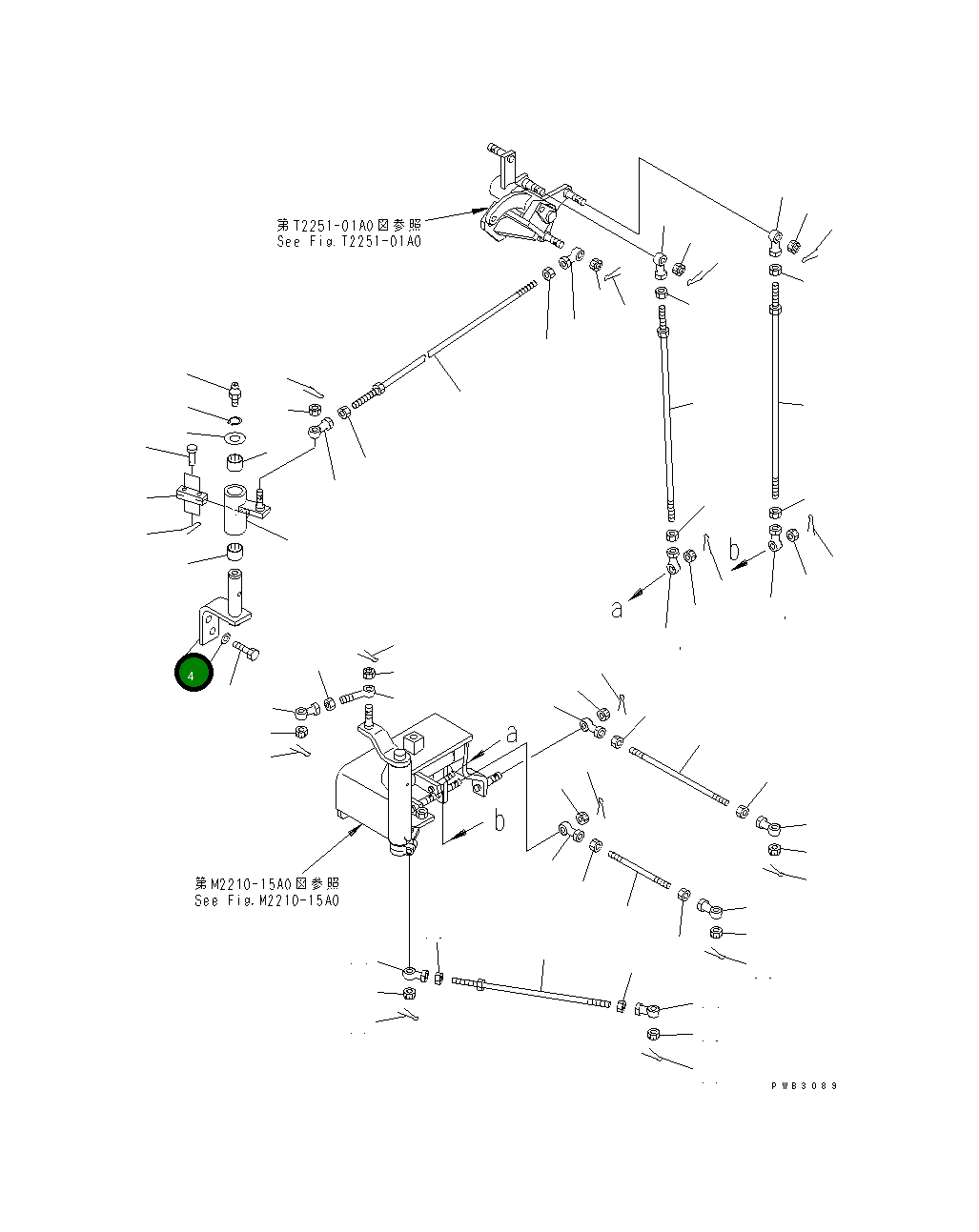 第T2251-01A0図参照
See Fig.T2251-01A0

b

a

4

a

b

第M2210-15A0図参照
See Fig.M2210-15A0

PWB3089